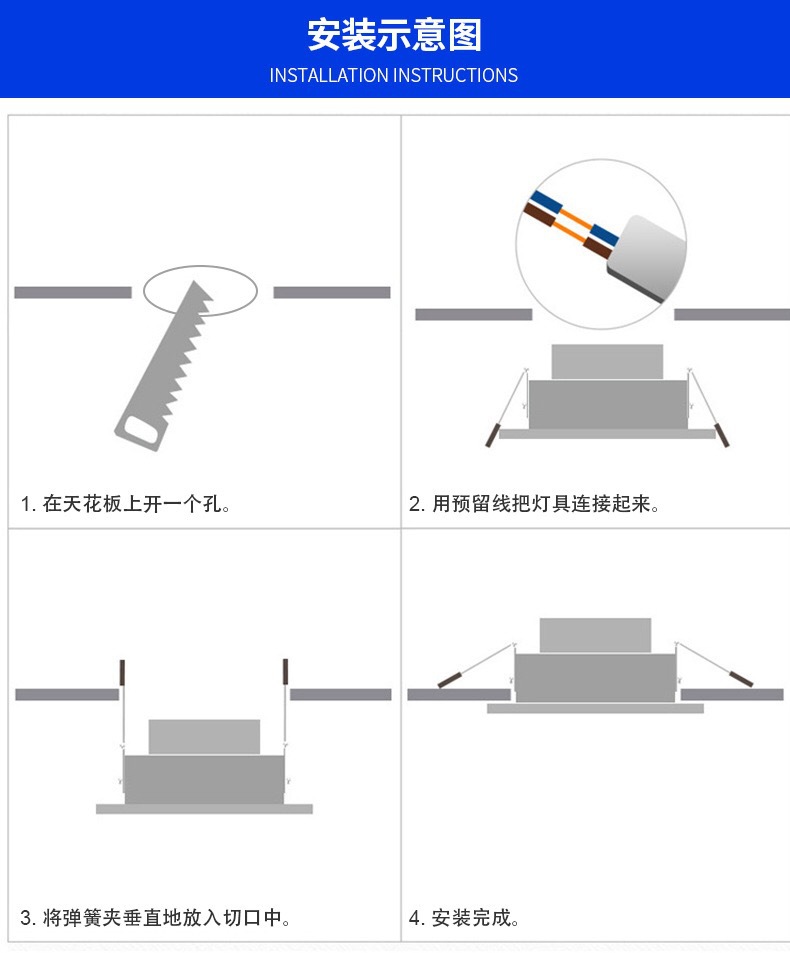 安装示意图
INSTALLATION INSTRUCTIONS

1. 在天花板上开一个孔。

2. 用预留线把灯具连接起来。

3. 将弹簧夹垂直地放入切口中。

4. 安装完成。