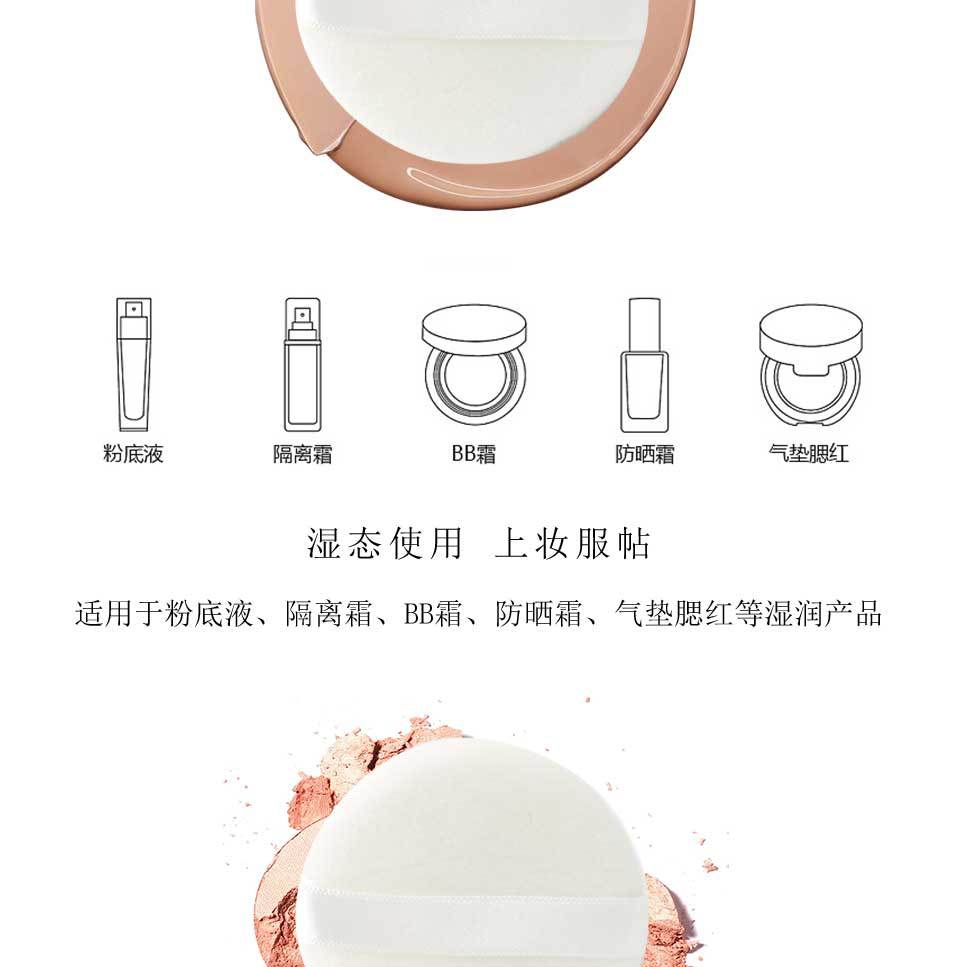 粉底液　隔离霜　BB霜　防晒霜　气垫腮红

湿态使用　上妆服帖

适用于粉底液、隔离霜、BB霜、防晒霜、气垫腮红等湿润产品