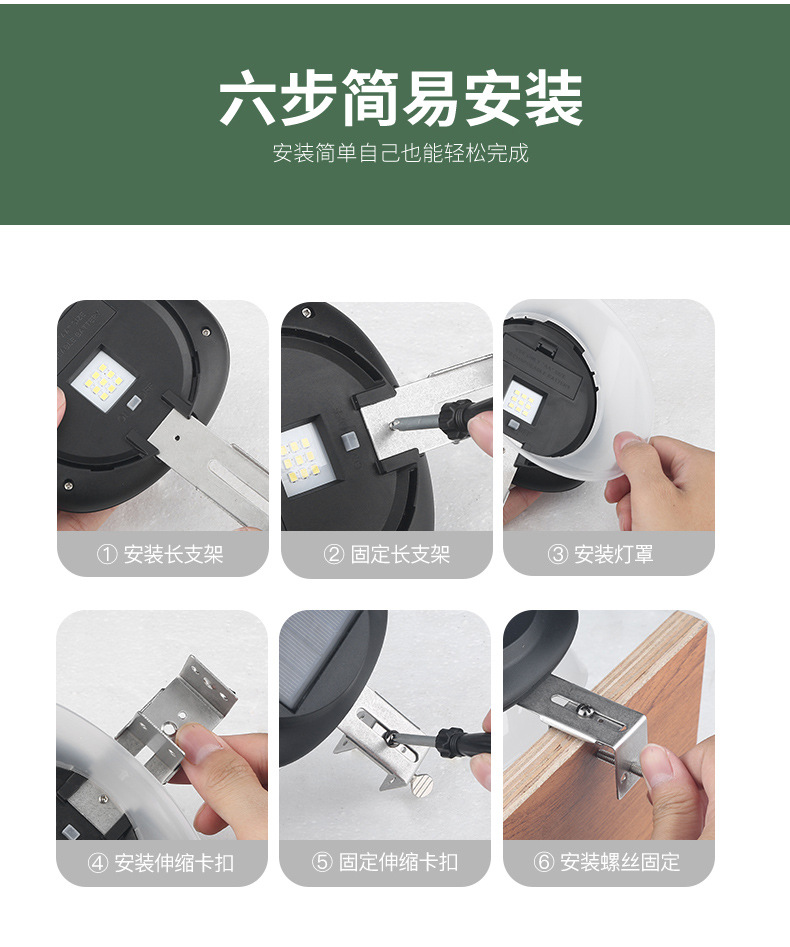 六步简易安装

安装简单自己也能轻松完成

① 安装长支架

② 固定长支架

③ 安装灯罩

④ 安装伸缩卡扣

⑤ 固定伸缩卡扣

⑥ 安装螺丝固定