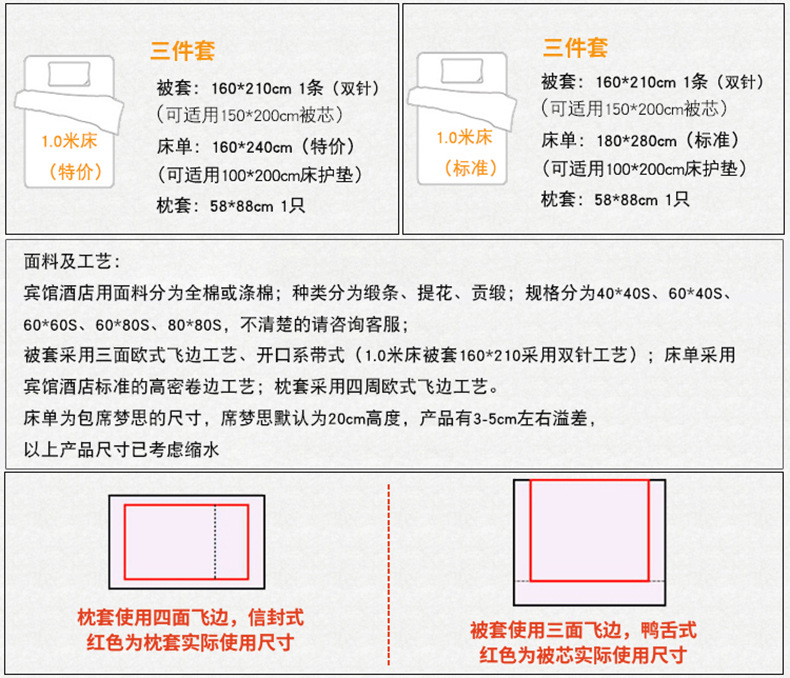 1.0米床
（特价）

三件套
被套：160*210cm 1条（双针）
（可适用150*200cm被芯）
床单：160*240cm（特价）
（可适用100*200cm床护垫）
枕套：58*88cm 1只

1.0米床
（标准）

三件套
被套：160*210cm 1条（双针）
（可适用150*200cm被芯）
床单：180*280cm（标准）
（可适用100*200cm床护垫）
枕套：58*88cm 1只

面料及工艺：
宾馆酒店用面料分为全棉或涤棉；种类分为缎条、提花、贡缎；规格分为40*40S、60*40S、60*60S、60*80S、80*80S，不清楚的请咨询客服；
被套采用三面欧式飞边工艺、开口系带式（1.0米床被套160*210采用双针工艺）；床单采用宾馆酒店标准的高密卷边工艺；枕套采用四周欧式飞边工艺。
床单为包席梦思的尺寸，席梦思默认为20cm高度，产品有3-5cm左右溢差，
以上产品尺寸已考虑缩水

枕套使用四面飞边，信封式
红色为枕套实际使用尺寸

被套使用三面飞边，鸭舌式
红色为被芯实际使用尺寸