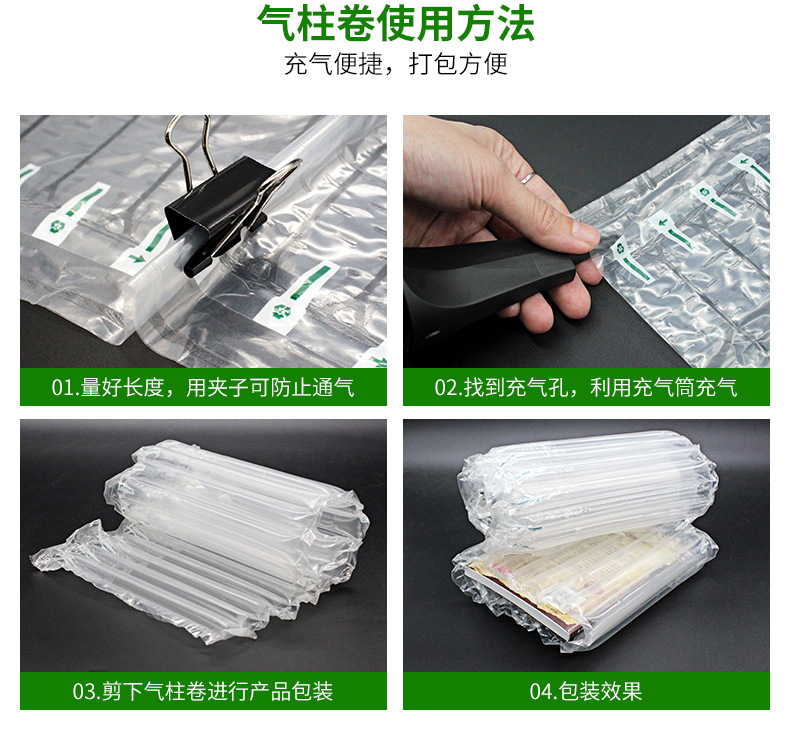 气柱卷使用方法
充气便捷，打包方便

01.量好长度，用夹子可防止通气

02.找到充气孔，利用充气筒充气

03.剪下气柱卷进行产品包装

04.包装效果