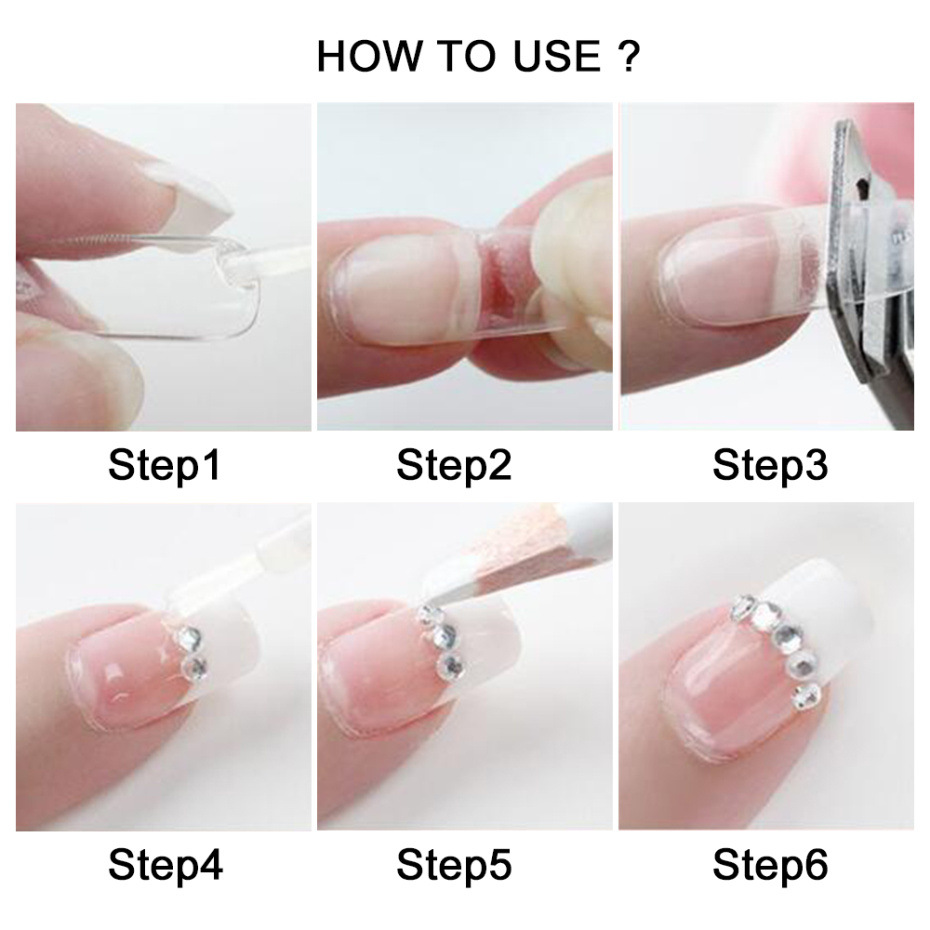 HOW TO USE ?

Step1

Step2

Step3

Step4

Step5

Step6