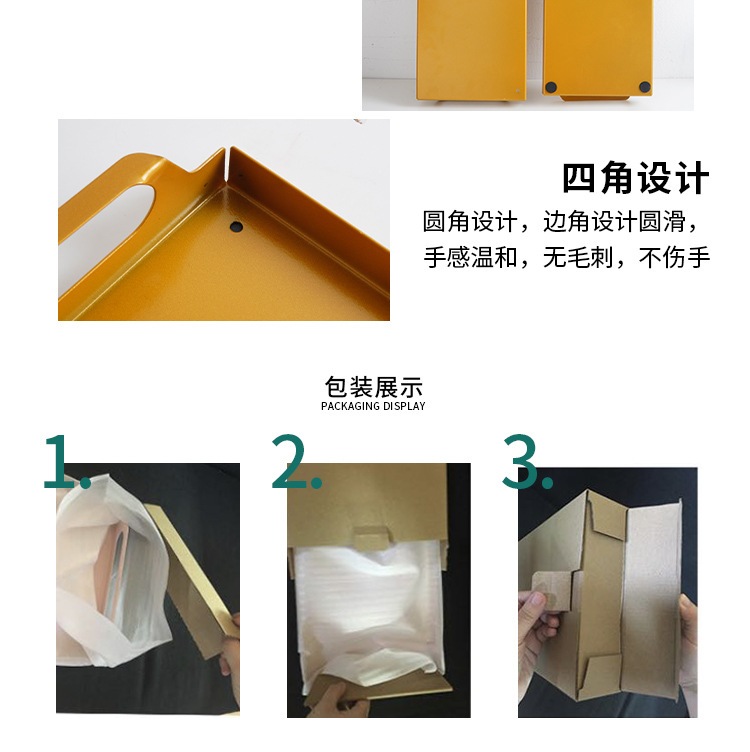 四角设计

圆角设计，边角设计圆滑，手感温和，无毛刺，不伤手

包装展示
PACKAGING DISPLAY

1.

2.

3.