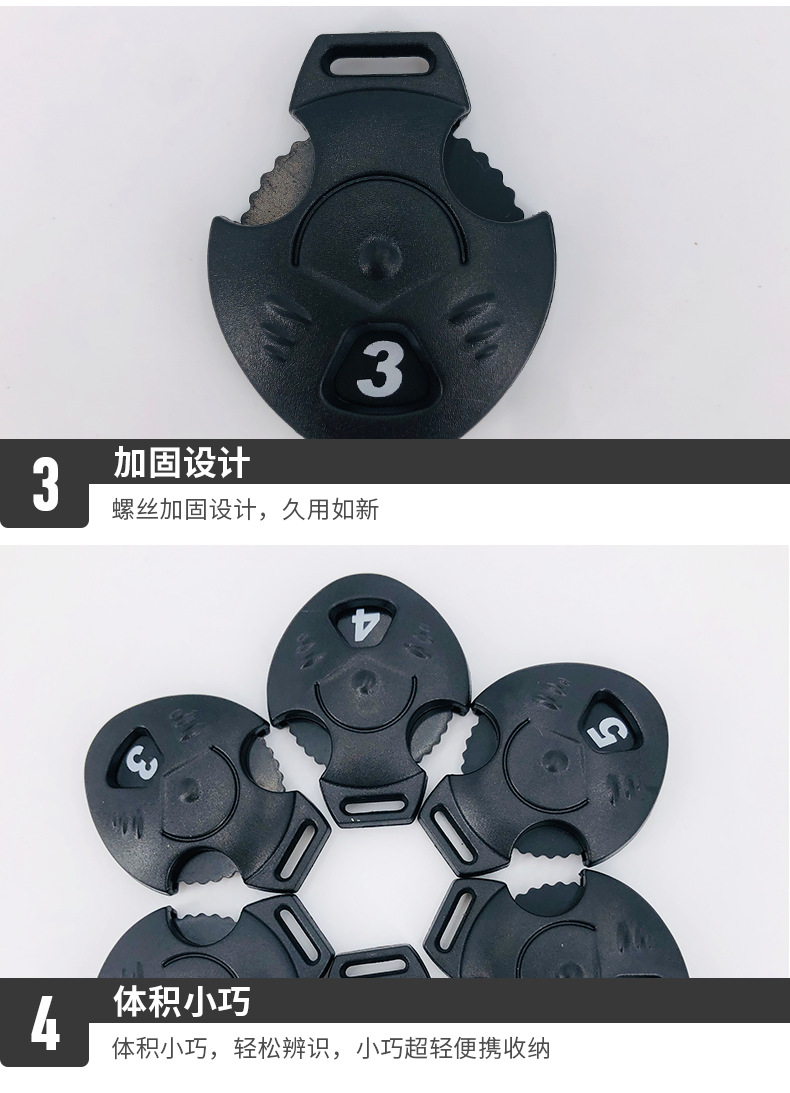 3

3
加固设计
螺丝加固设计，久用如新

4

3

5

4
体积小巧
体积小巧，轻松辨识，小巧超轻便携收纳