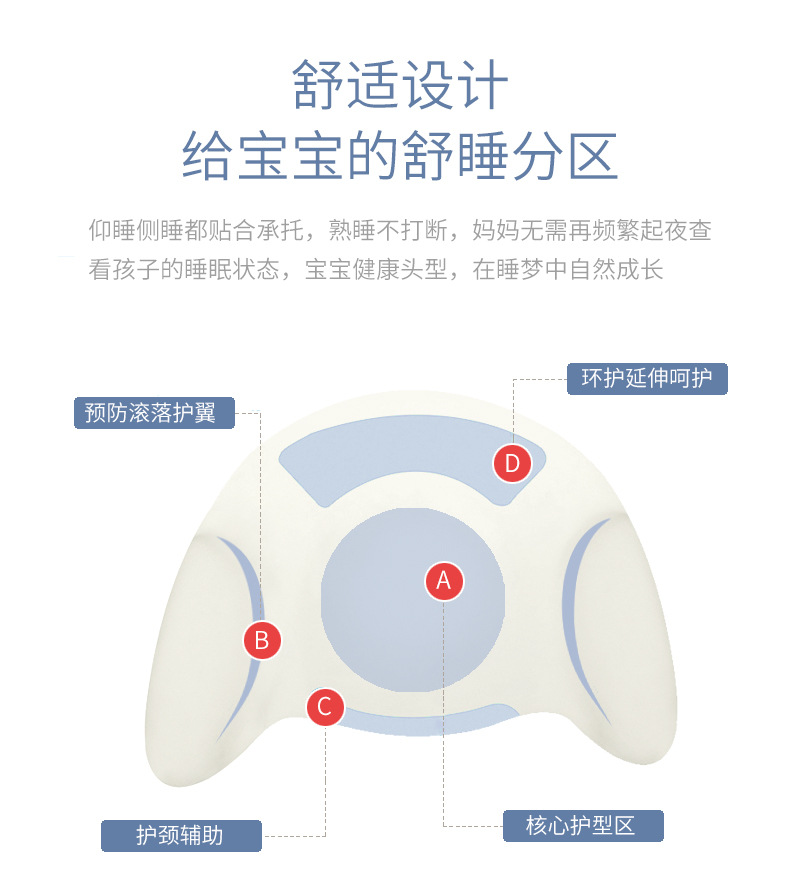 舒适设计
给宝宝的舒睡分区

仰睡侧睡都贴合承托，熟睡不打断，妈妈无需再频繁起夜查看孩子的睡眠状态，宝宝健康头型，在睡梦中自然成长

环护延伸呵护
预防滚落护翼
D
A
B
C
护颈辅助
核心护型区