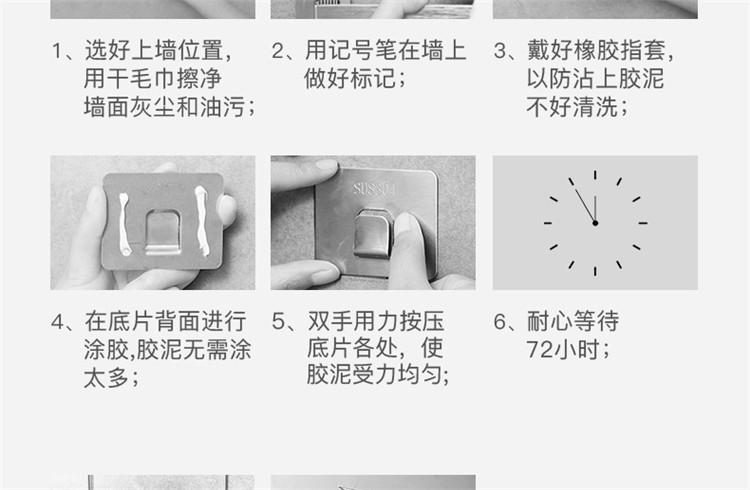 1、选好上墙位置，用干毛巾擦净墙面灰尘和油污；

2、用记号笔在墙上做好标记；

3、戴好橡胶指套，以防沾上胶泥不好清洗；

SUS304

4、在底片背面进行涂胶,胶泥无需涂太多；

5、双手用力按压底片各处，使胶泥受力均匀；

6、耐心等待72小时；