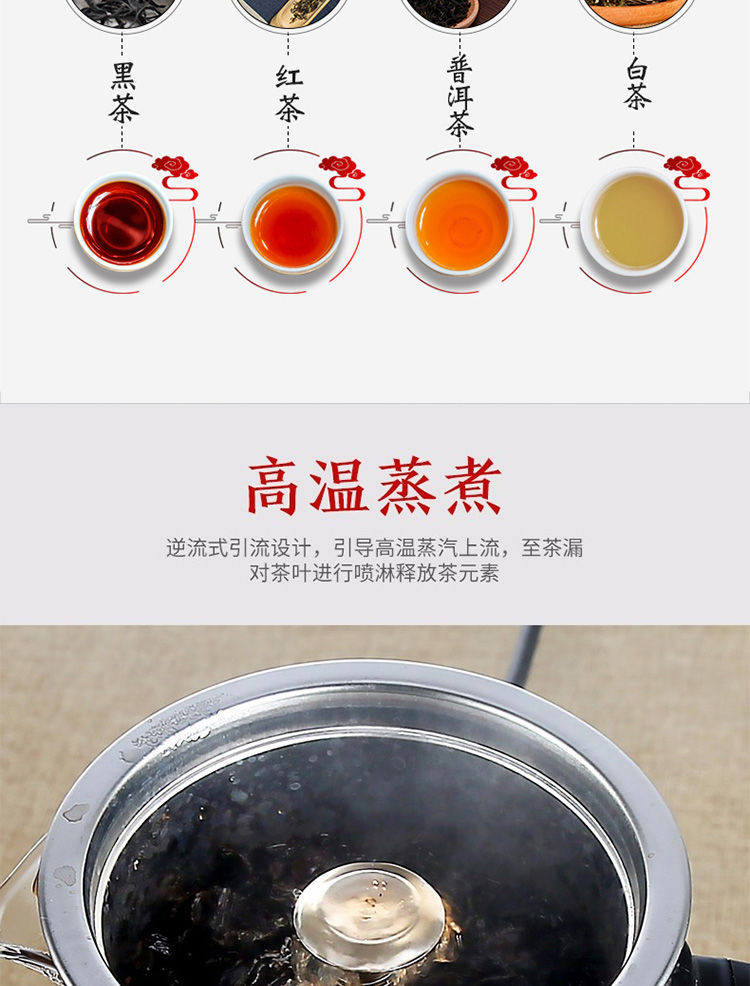 黑茶

红茶

普洱茶

白茶

高温蒸煮

逆流式引流设计，引导高温蒸汽上流，至茶漏对茶叶进行喷淋释放茶元素