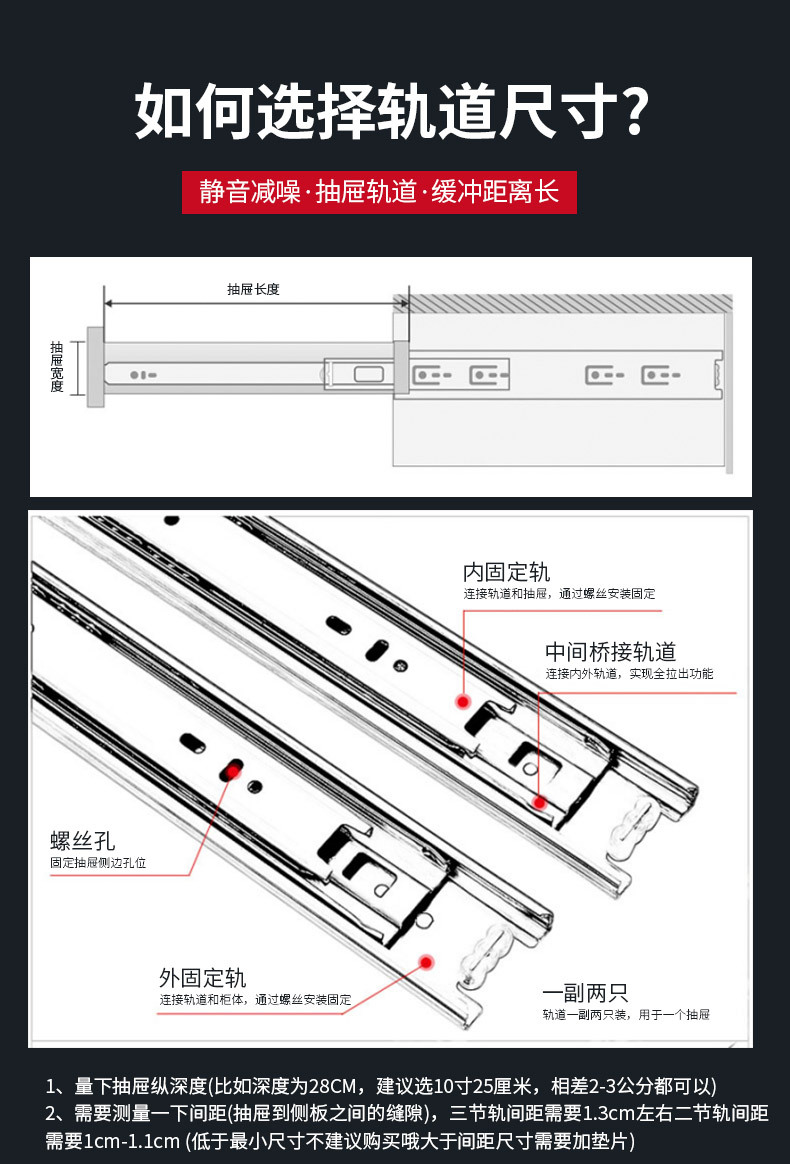 如何选择轨道尺寸?

静音减噪·抽屉轨道·缓冲距离长

抽屉长度

抽屉宽度

内固定轨
连接轨道和抽屉，通过螺丝安装固定

中间桥接轨道
连接内外轨道，实现全拉出功能

螺丝孔
固定抽屉侧边孔位

外固定轨
连接轨道和柜体，通过螺丝安装固定

一副两只
轨道一副两只装，用于一个抽屉

1、量下抽屉纵深度(比如深度为28CM，建议选10寸25厘米，相差2-3公分都可以)
2、需要测量一下间距(抽屉到侧板之间的缝隙)，三节轨间距需要1.3cm左右二节轨间距需要1cm-1.1cm (低于最小尺寸不建议购买哦大于间距尺寸需要加垫片)