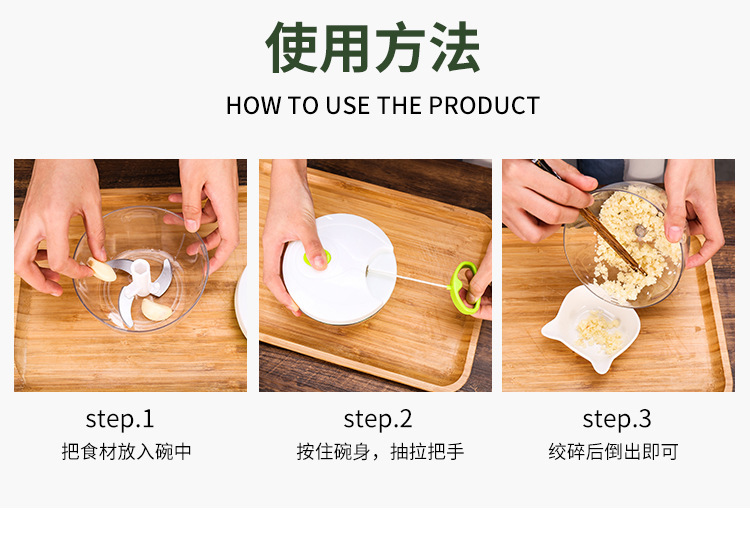 使用方法

HOW TO USE THE PRODUCT

step.1
把食材放入碗中

step.2
按住碗身，抽拉把手

step.3
绞碎后倒出即可