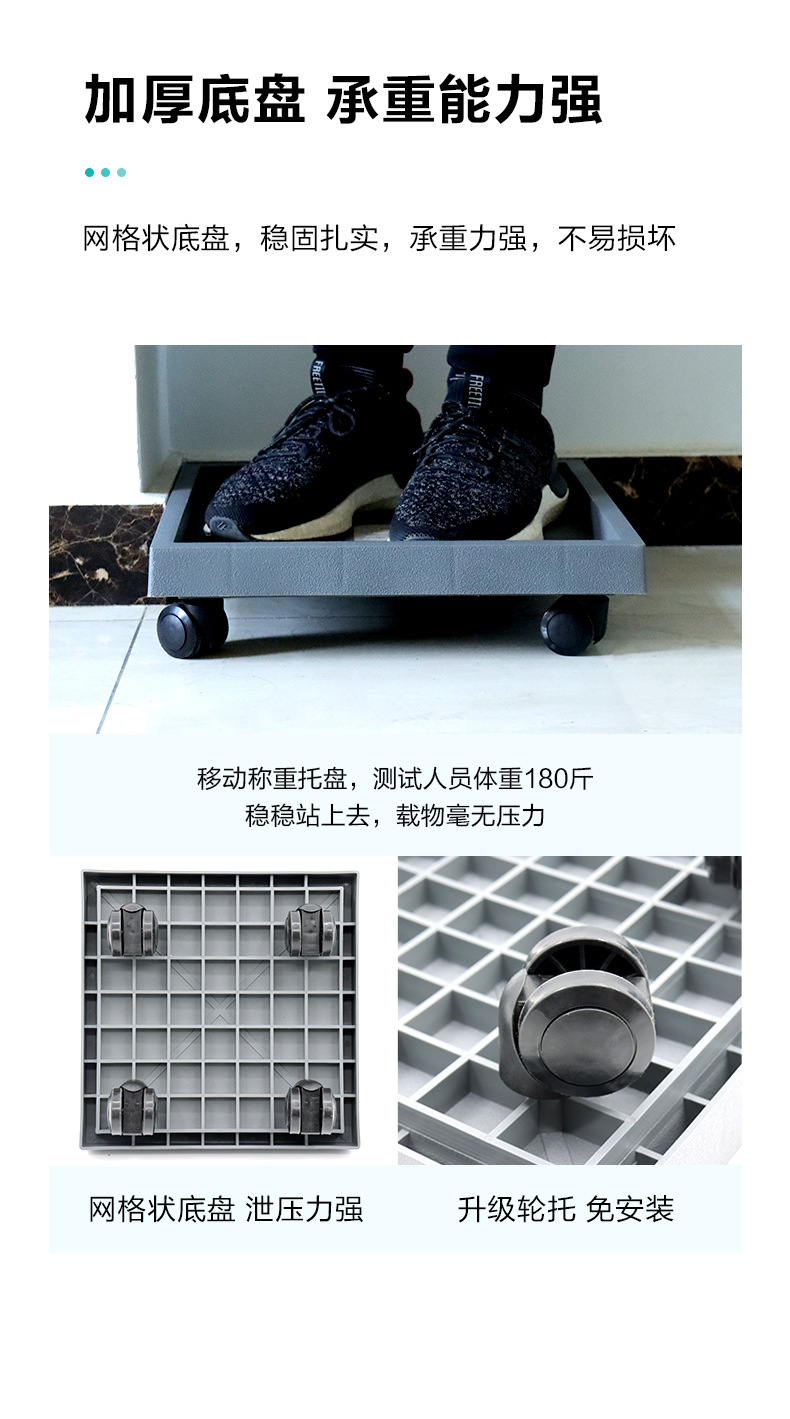 加厚底盘 承重能力强

网格状底盘，稳固扎实，承重力强，不易损坏

FREETI

FREETI

移动称重托盘，测试人员体重180斤
稳稳站上去，载物毫无压力

网格状底盘 泄压力强

升级轮托 免安装