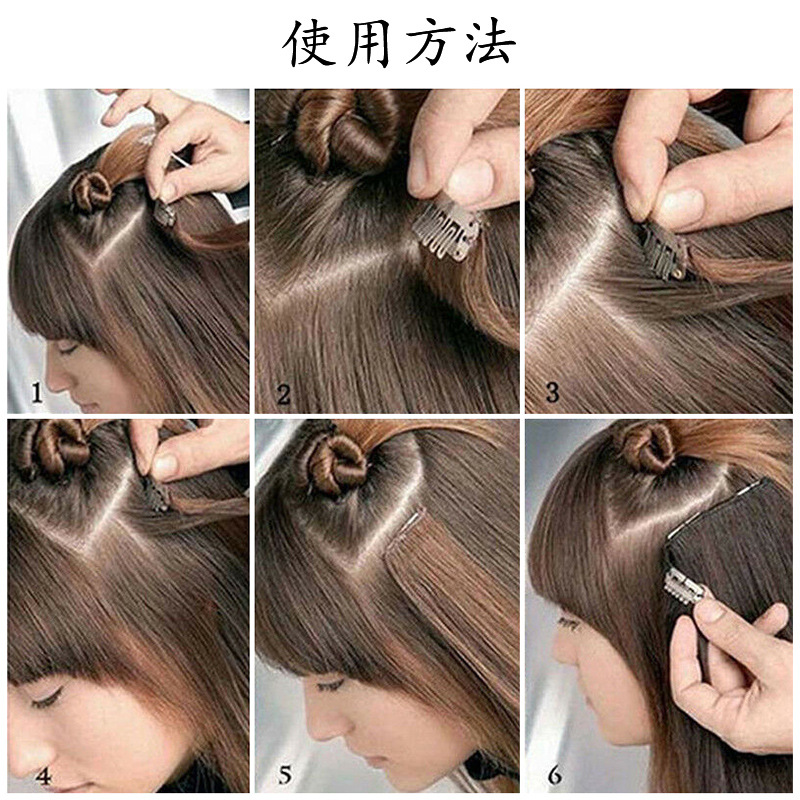 使用方法

1

2

3

4

5

6