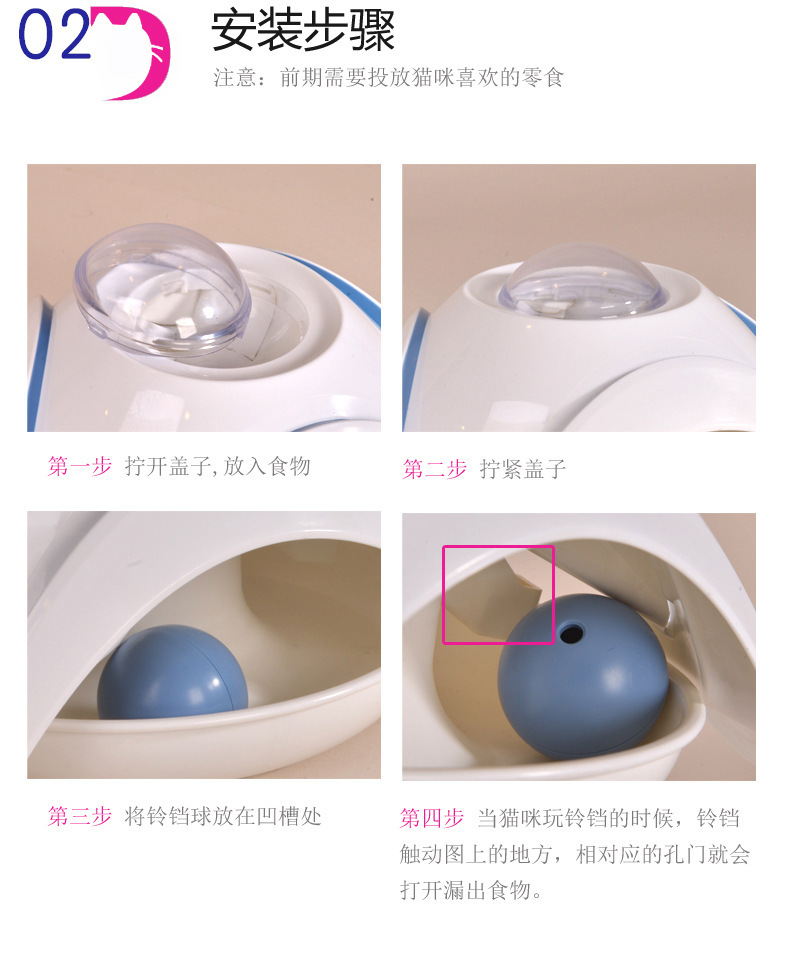 02

安装步骤

注意：前期需要投放猫咪喜欢的零食

第一步 拧开盖子，放入食物

第二步 拧紧盖子

第三步 将铃铛球放在凹槽处

第四步 当猫咪玩铃铛的时候，铃铛触动图上的地方，相对应的孔门就会打开漏出食物。