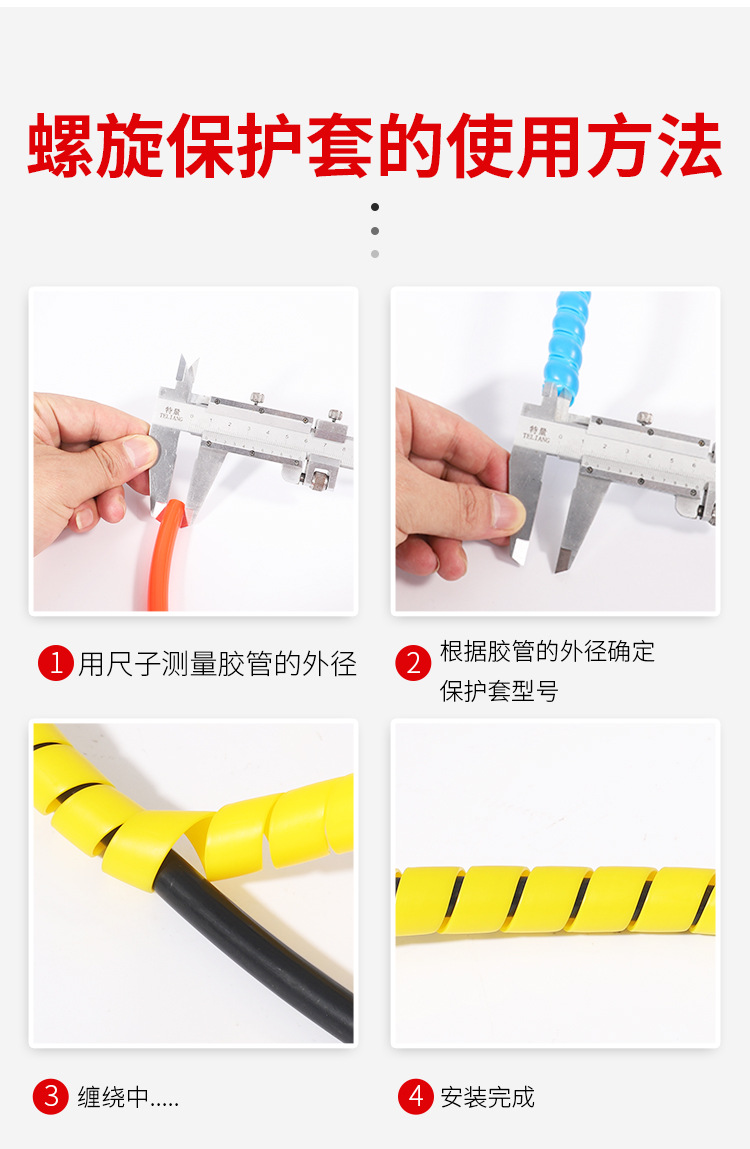 螺旋保护套的使用方法

特量
TELIANG

特量
TELIANG

1 用尺子测量胶管的外径

2 根据胶管的外径确定保护套型号

3 缠绕中.....

4 安装完成