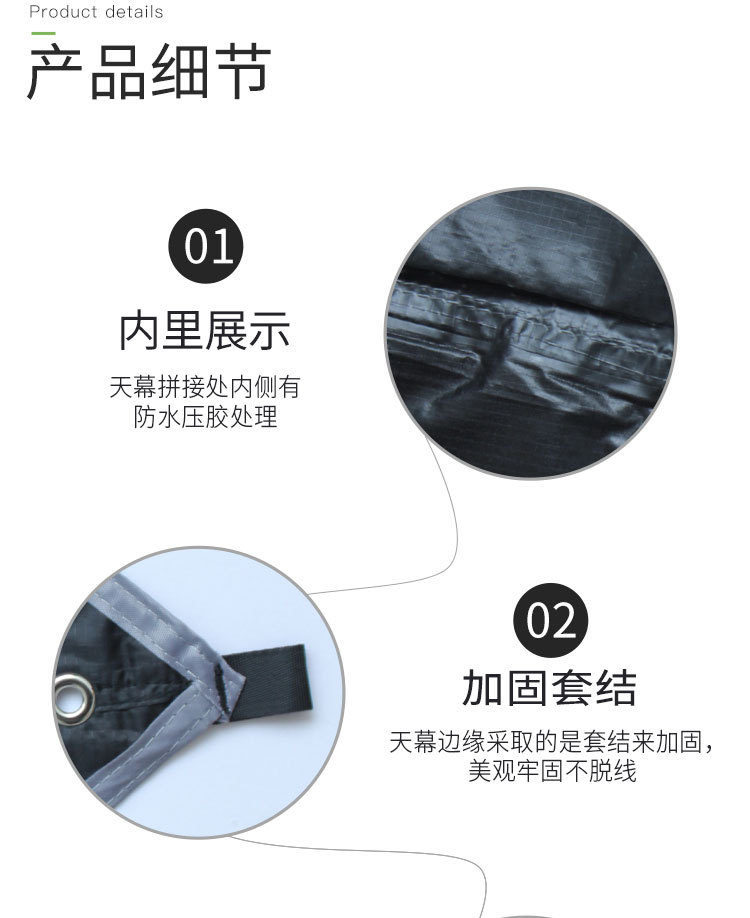 Product details
产品细节

01
内里展示
天幕拼接处内侧有防水压胶处理

02
加固套结
天幕边缘采取的是套结来加固，美观牢固不脱线