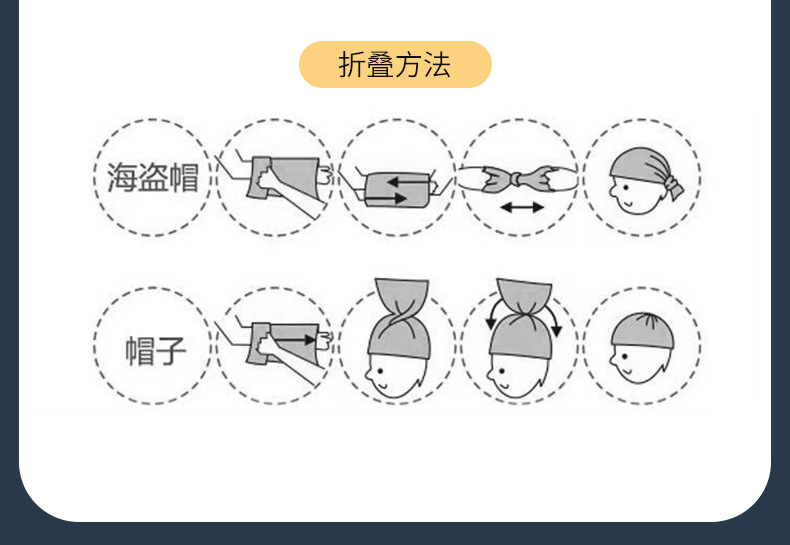 折叠方法

海盗帽

帽子