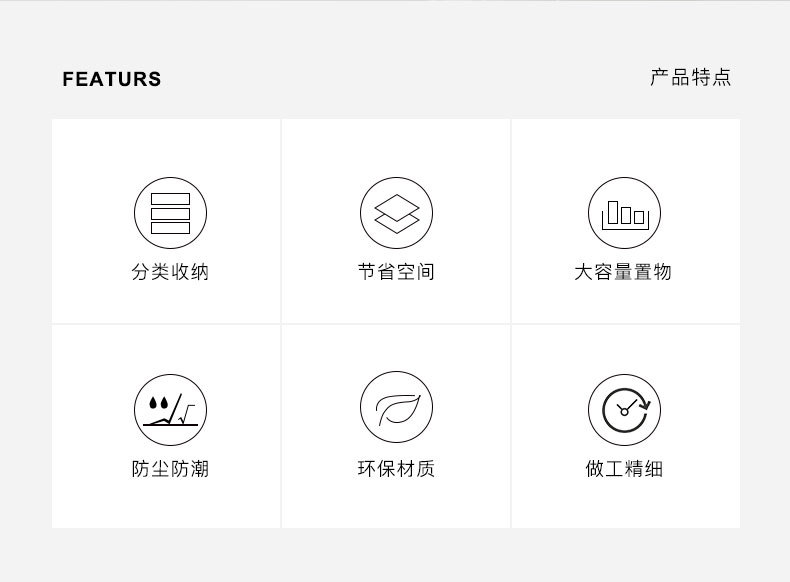 FEATURS

产品特点

分类收纳

节省空间

大容量置物

防尘防潮

环保材质

做工精细