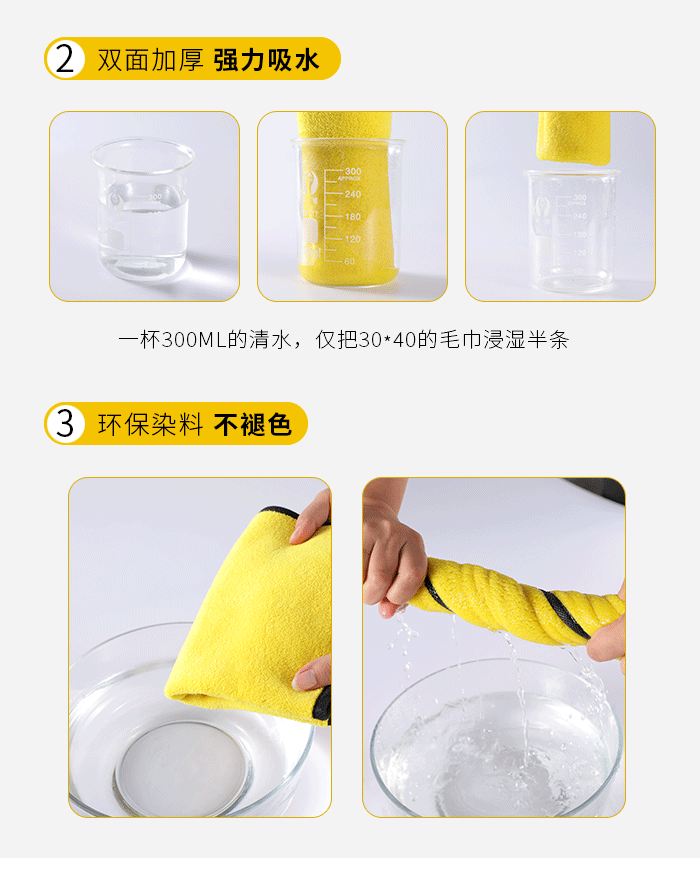 2 双面加厚 强力吸水

300

300
APPROX
240
180
120
60

300
240
180
120
60

一杯300ML的清水，仅把30*40的毛巾浸湿半条

3 环保染料 不褪色