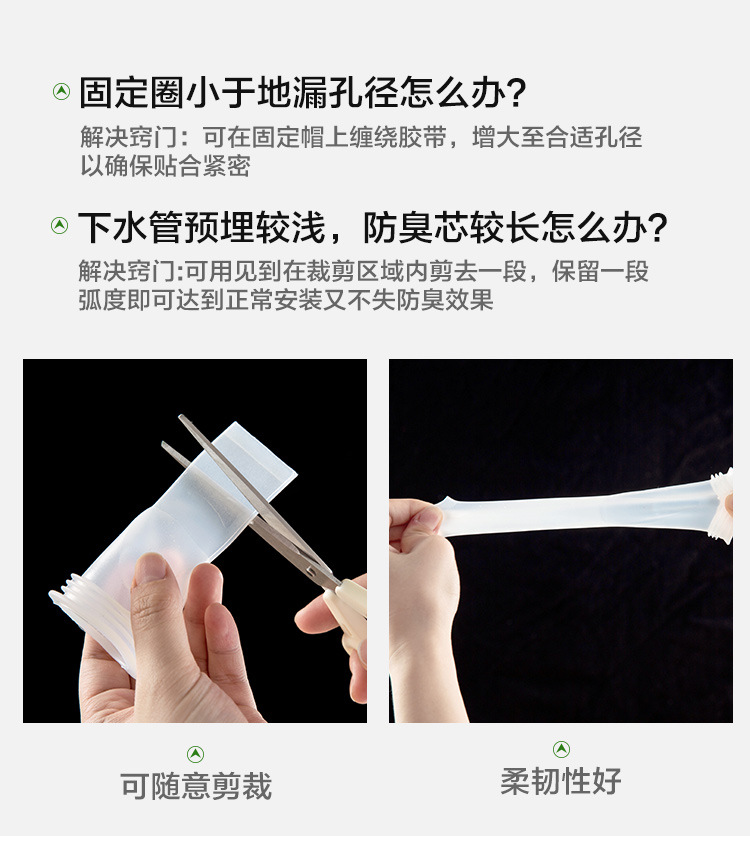 固定圈小于地漏孔径怎么办?

解决窍门：可在固定帽上缠绕胶带，增大至合适孔径以确保贴合紧密

下水管预埋较浅，防臭芯较长怎么办?

解决窍门:可用见到在裁剪区域内剪去一段，保留一段弧度即可达到正常安装又不失防臭效果

可随意剪裁

柔韧性好