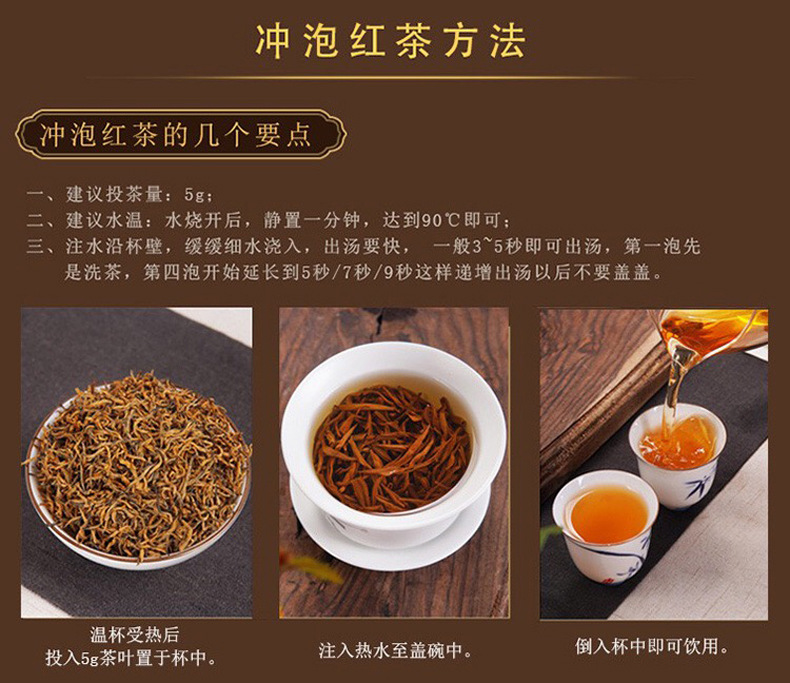 冲泡红茶方法

冲泡红茶的几个要点

一、建议投茶量：5g；
二、建议水温：水烧开后，静置一分钟，达到90℃即可；
三、注水沿杯壁，缓缓细水浇入，出汤要快， 一般3~5秒即可出汤，第一泡先是洗茶，第四泡开始延长到5秒/7秒/9秒这样递增出汤以后不要盖盖。

温杯受热后
投入5g茶叶置于杯中。

注入热水至盖碗中。

倒入杯中即可饮用。