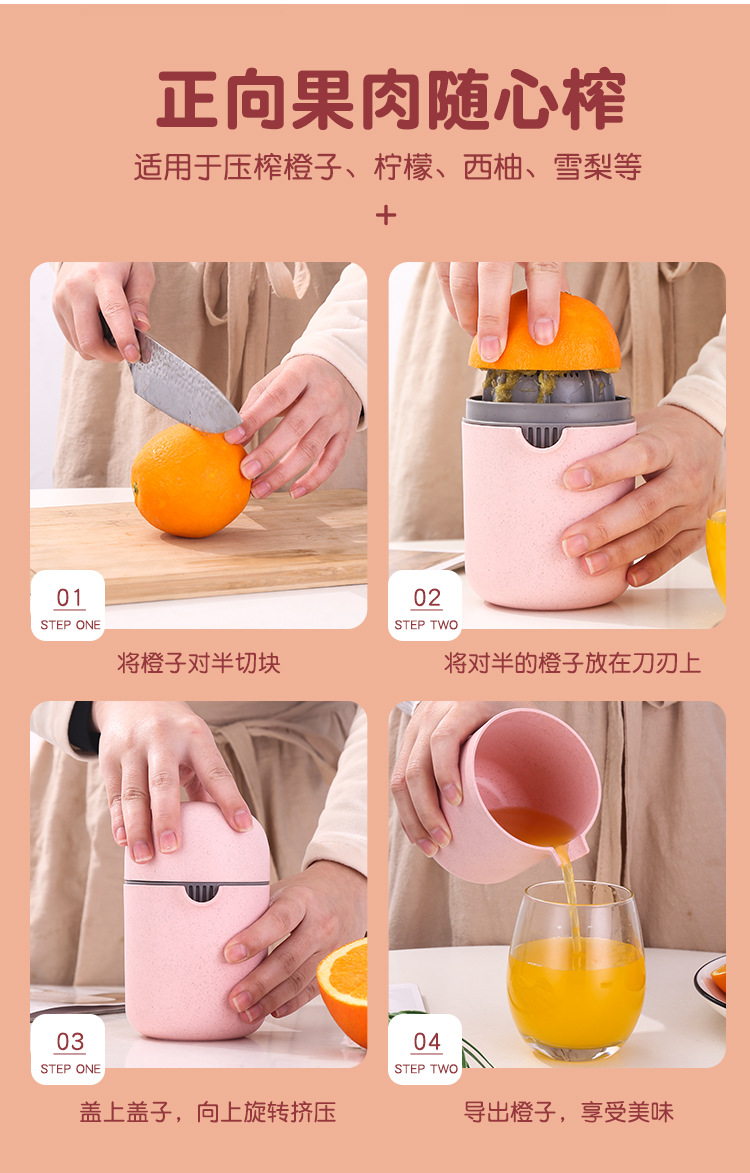 正向果肉随心榨

适用于压榨橙子、柠檬、西柚、雪梨等

+

01
STEP ONE

将橙子对半切块

02
STEP TWO

将对半的橙子放在刀刃上

03
STEP ONE

盖上盖子，向上旋转挤压

04
STEP TWO

导出橙子，享受美味