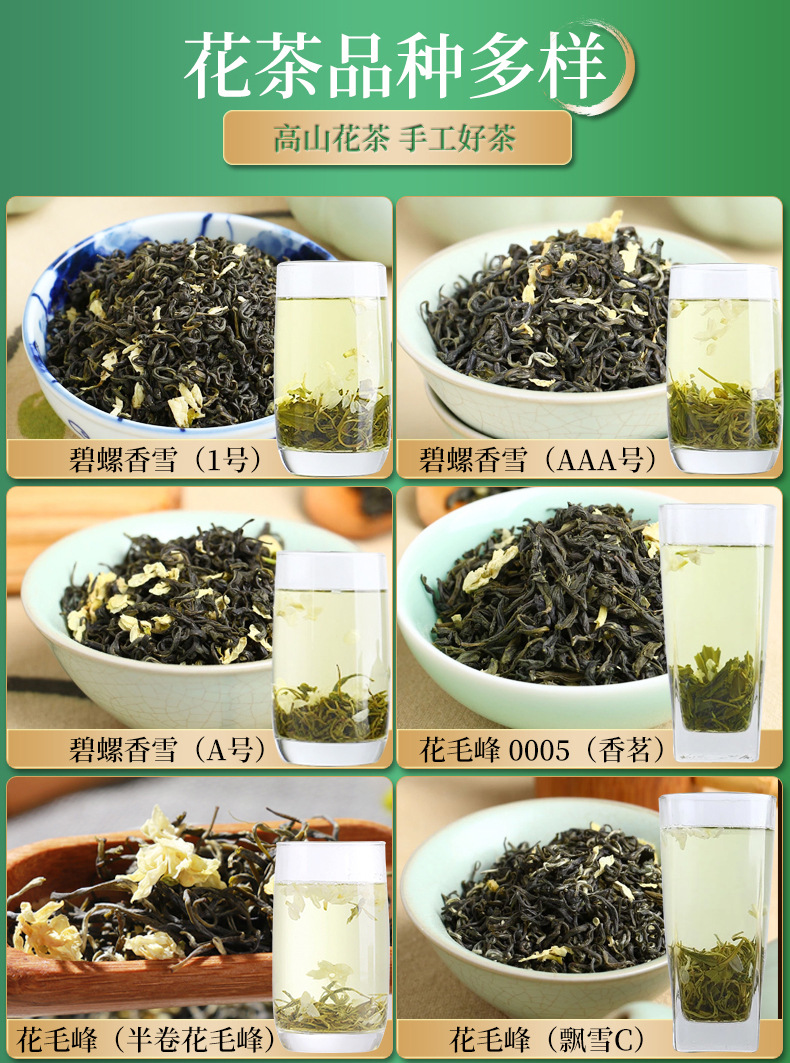 花茶品种多样

高山花茶 手工好茶

碧螺香雪（1号）

碧螺香雪（AAA号）

碧螺香雪（A号）

花毛峰 0005（香茗）

花毛峰（半卷花毛峰）

花毛峰（飘雪C）