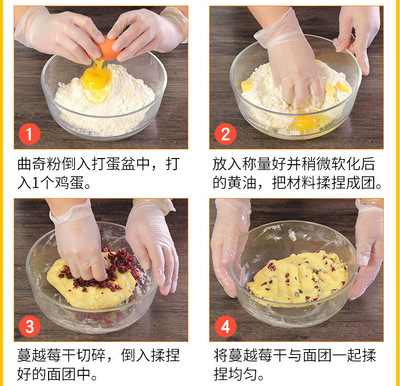 1

曲奇粉倒入打蛋盆中，打入1个鸡蛋。

2

放入称量好并稍微软化后的黄油，把材料揉捏成团。

3

蔓越莓干切碎，倒入揉捏好的面团中。

4

将蔓越莓干与面团一起揉捏均匀。