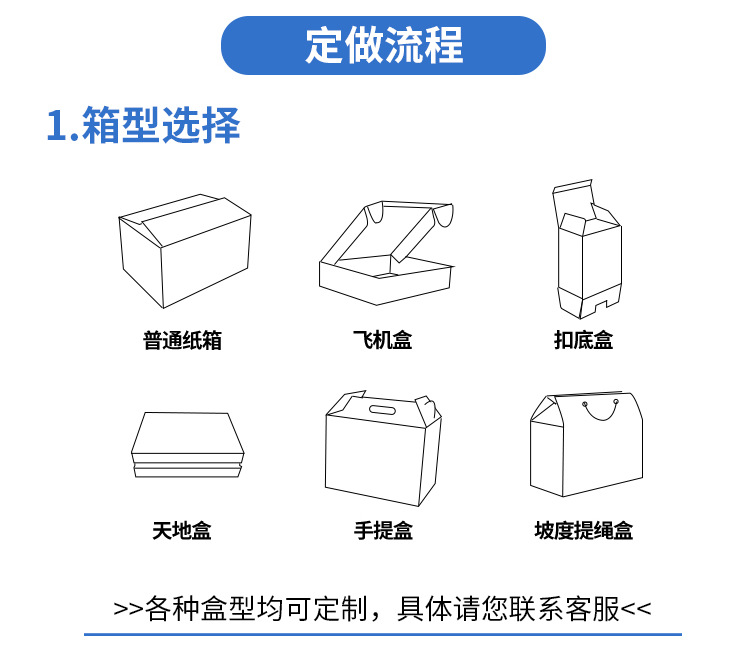 定做流程

1.箱型选择

普通纸箱

飞机盒

扣底盒

天地盒

手提盒

坡度提绳盒

>>各种盒型均可定制，具体请您联系客服<<