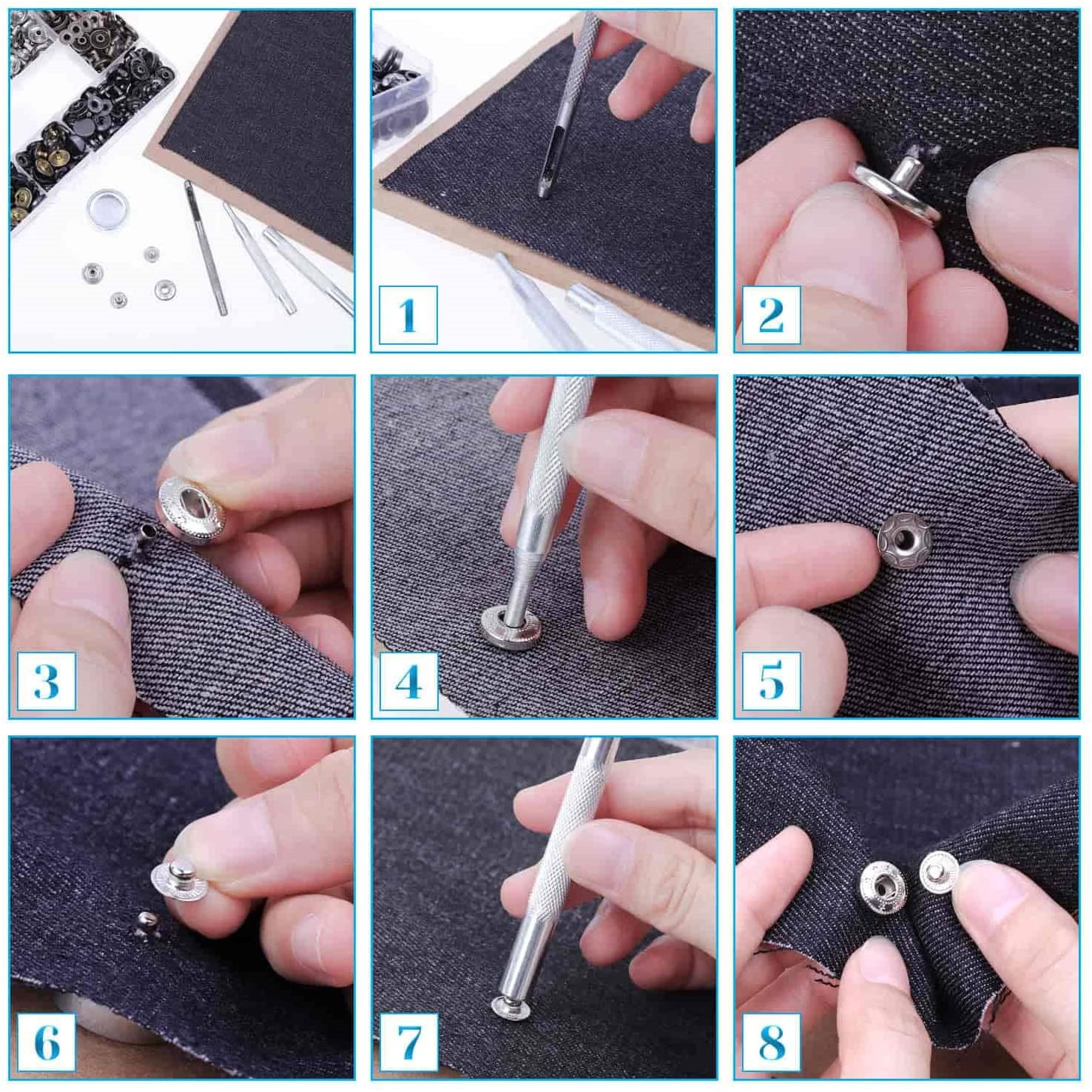 1

2

3

4

5

6

7

8