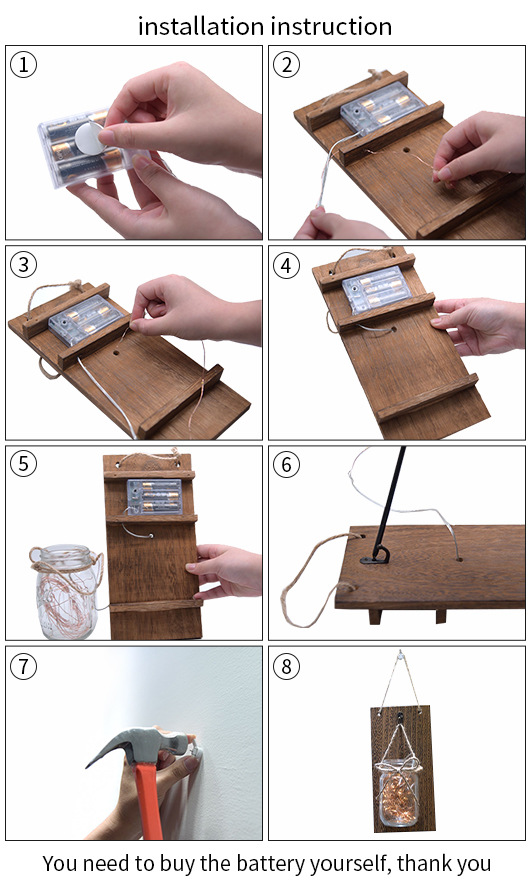 installation instruction

①

②

③

④

⑤

⑥

⑦

⑧

You need to buy the battery yourself, thank you