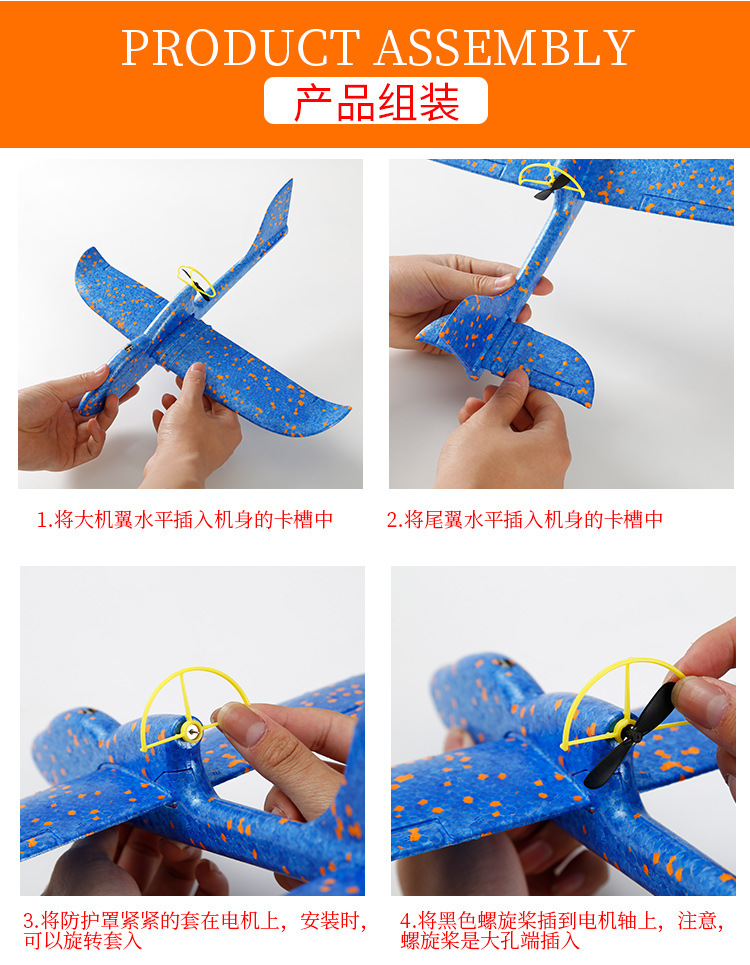 PRODUCT ASSEMBLY
产品组装

1.将大机翼水平插入机身的卡槽中

2.将尾翼水平插入机身的卡槽中

3.将防护罩紧紧的套在电机上，安装时，可以旋转套入

4.将黑色螺旋桨插到电机轴上，注意，螺旋桨是大孔端插入