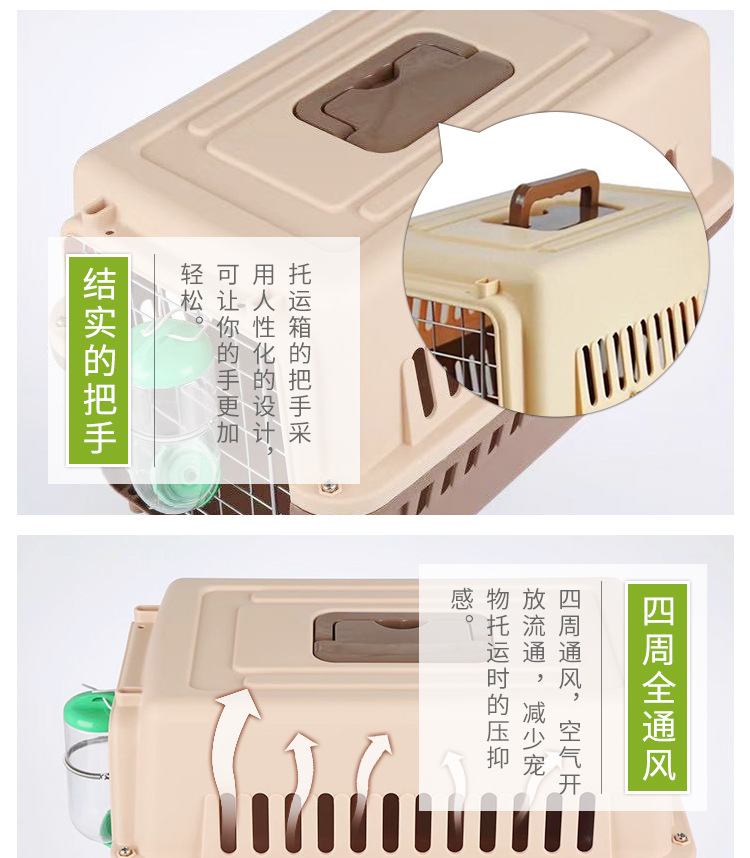 结实的把手

托运箱的把手采用人性化的设计，可让你的手更加轻松。

四周全通风

四周通风，空气开放流通，减少宠物托运时的压抑感。