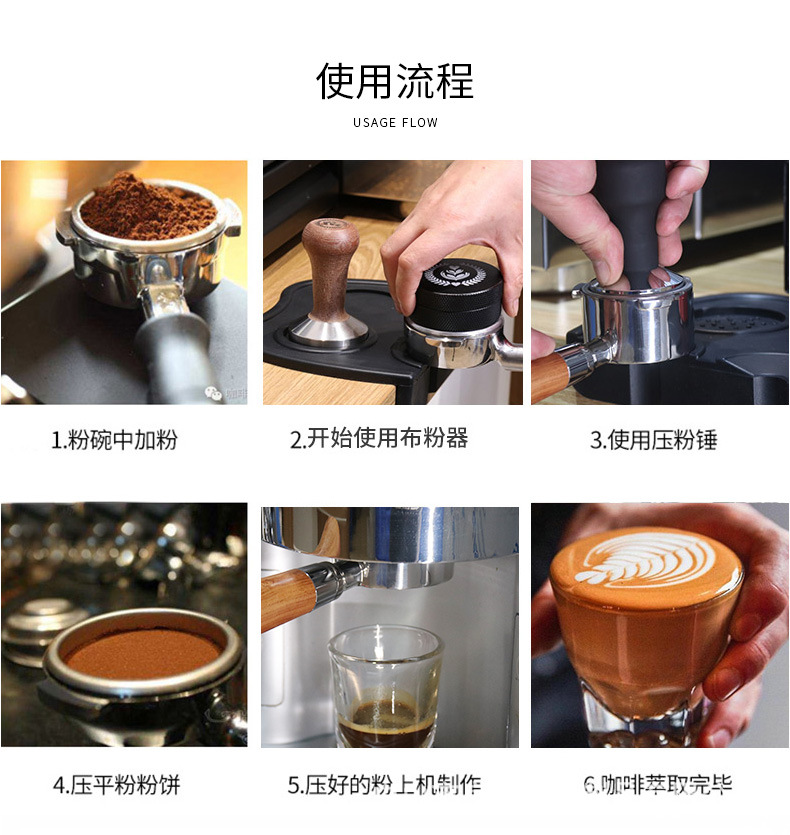 使用流程

USAGE FLOW

1.粉碗中加粉

2.开始使用布粉器

3.使用压粉锤

4.压平粉粉饼

5.压好的粉上机制作

6.咖啡萃取完毕