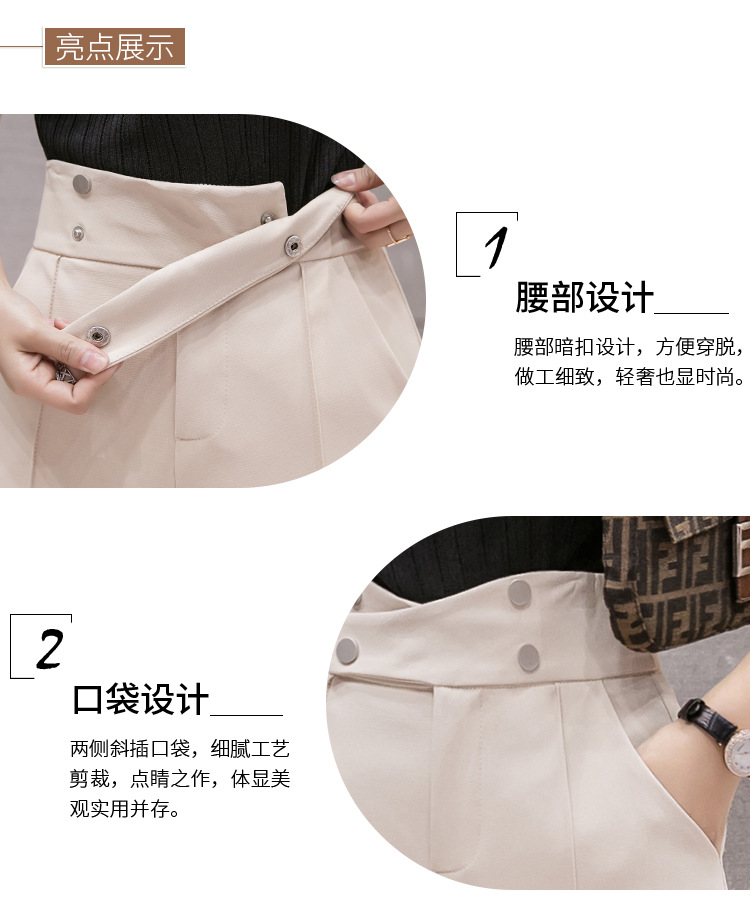 亮点展示

1

腰部设计

腰部暗扣设计，方便穿脱，做工细致，轻奢也显时尚。

2

口袋设计

两侧斜插口袋，细腻工艺剪裁，点睛之作，体显美观实用并存。