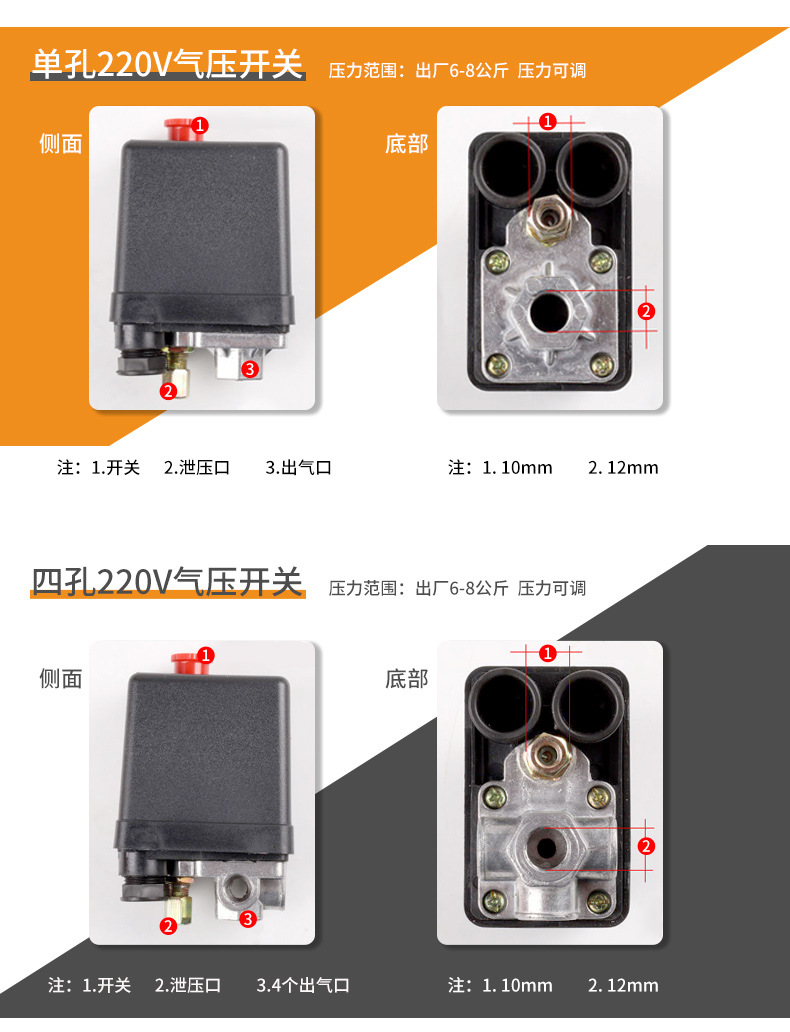 单孔220V气压开关 压力范围：出厂6-8公斤 压力可调

侧面

1

2

3

底部

1

2

注：1.开关 2.泄压口 3.出气口

注：1. 10mm 2. 12mm

四孔220V气压开关 压力范围：出厂6-8公斤 压力可调

侧面

1

2

3

底部

1

2

注：1.开关 2.泄压口 3.4个出气口

注：1. 10mm 2. 12mm