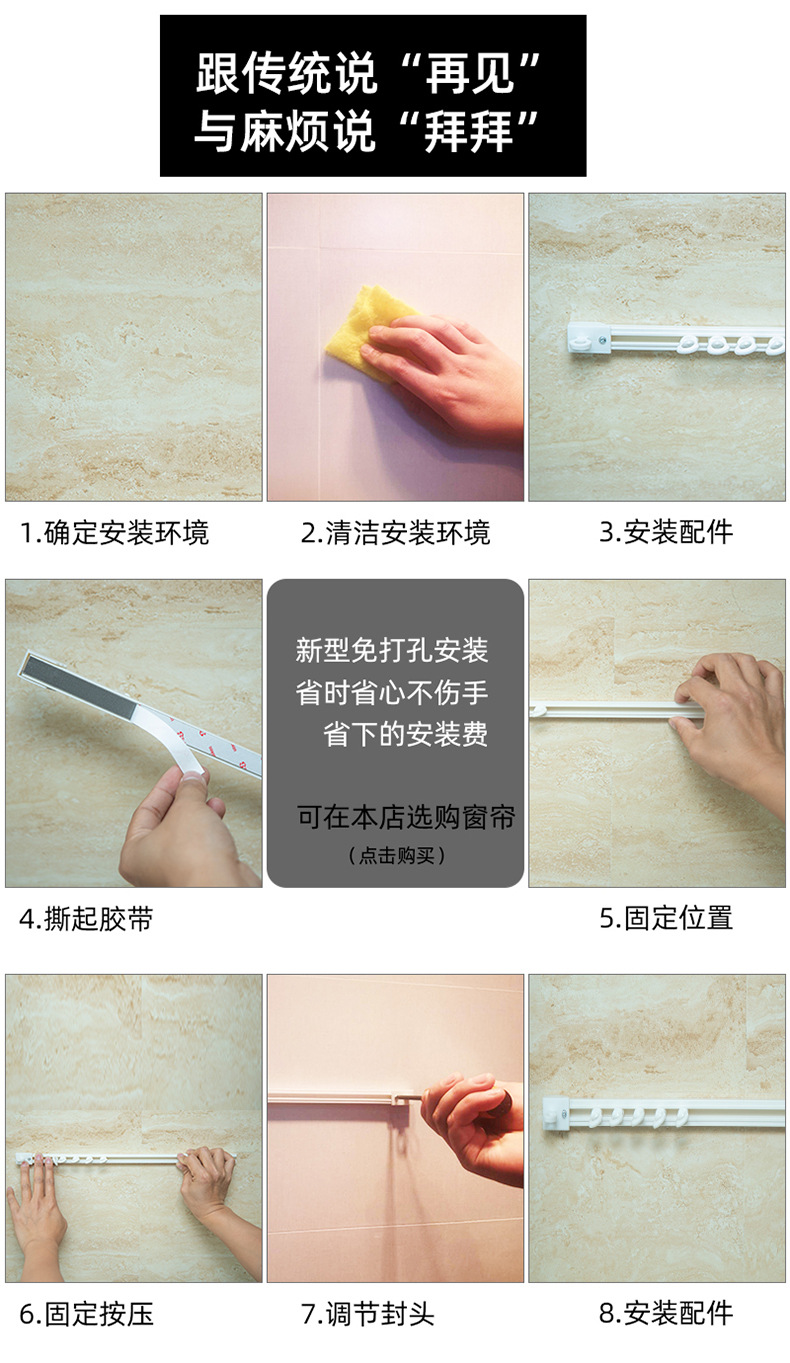 跟传统说“再见”
与麻烦说“拜拜”

1.确定安装环境

2.清洁安装环境

3.安装配件

4.撕起胶带

新型免打孔安装
省时省心不伤手
省下的安装费

可在本店选购窗帘
（点击购买）

5.固定位置

6.固定按压

7.调节封头

8.安装配件