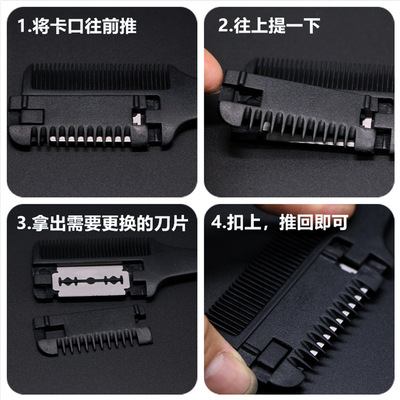 1.将卡口往前推

2.往上提一下

3.拿出需要更换的刀片

4.扣上，推回即可