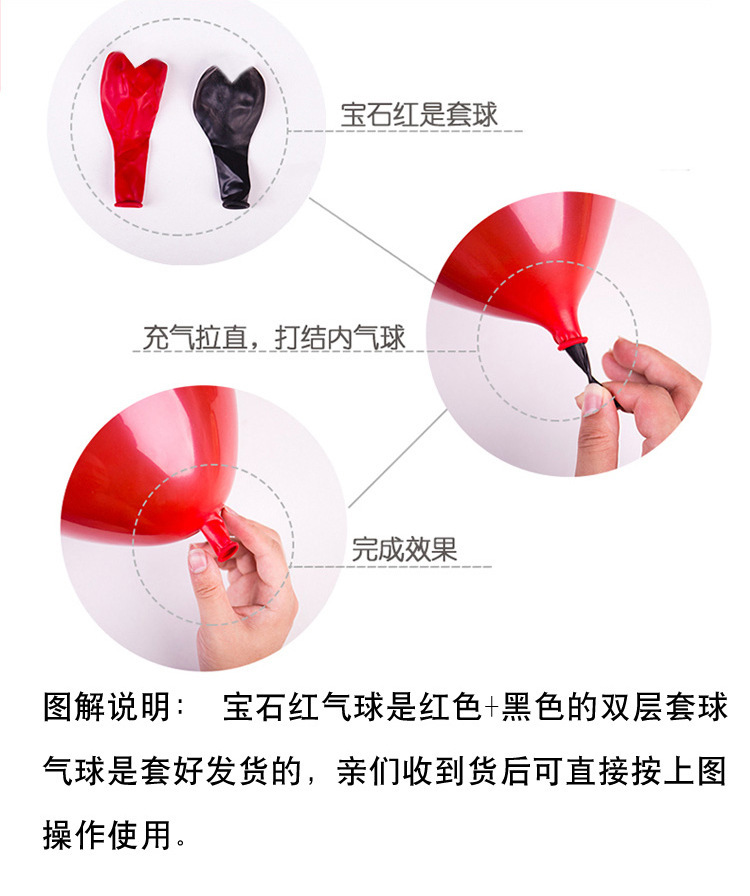 宝石红是套球

充气拉直，打结内气球

完成效果

图解说明： 宝石红气球是红色+黑色的双层套球气球是套好发货的，亲们收到货后可直接按上图操作使用。