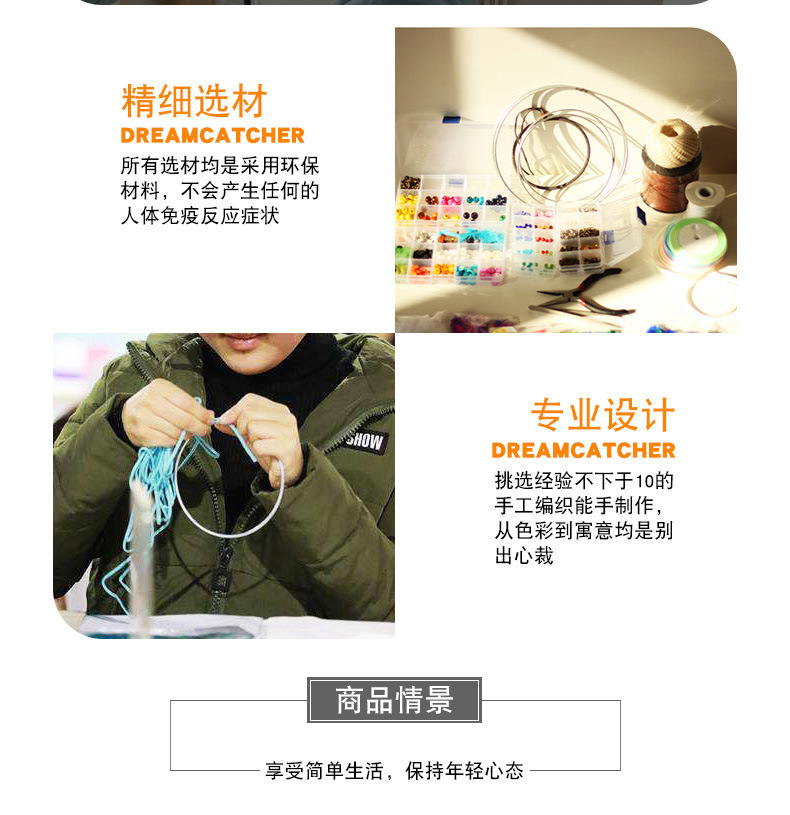 精细选材
DREAMCATCHER
所有选材均是采用环保材料，不会产生任何的人体免疫反应症状

SHOW

专业设计
DREAMCATCHER
挑选经验不下于10的手工编织能手制作，从色彩到寓意均是别出心裁

商品情景
享受简单生活，保持年轻心态