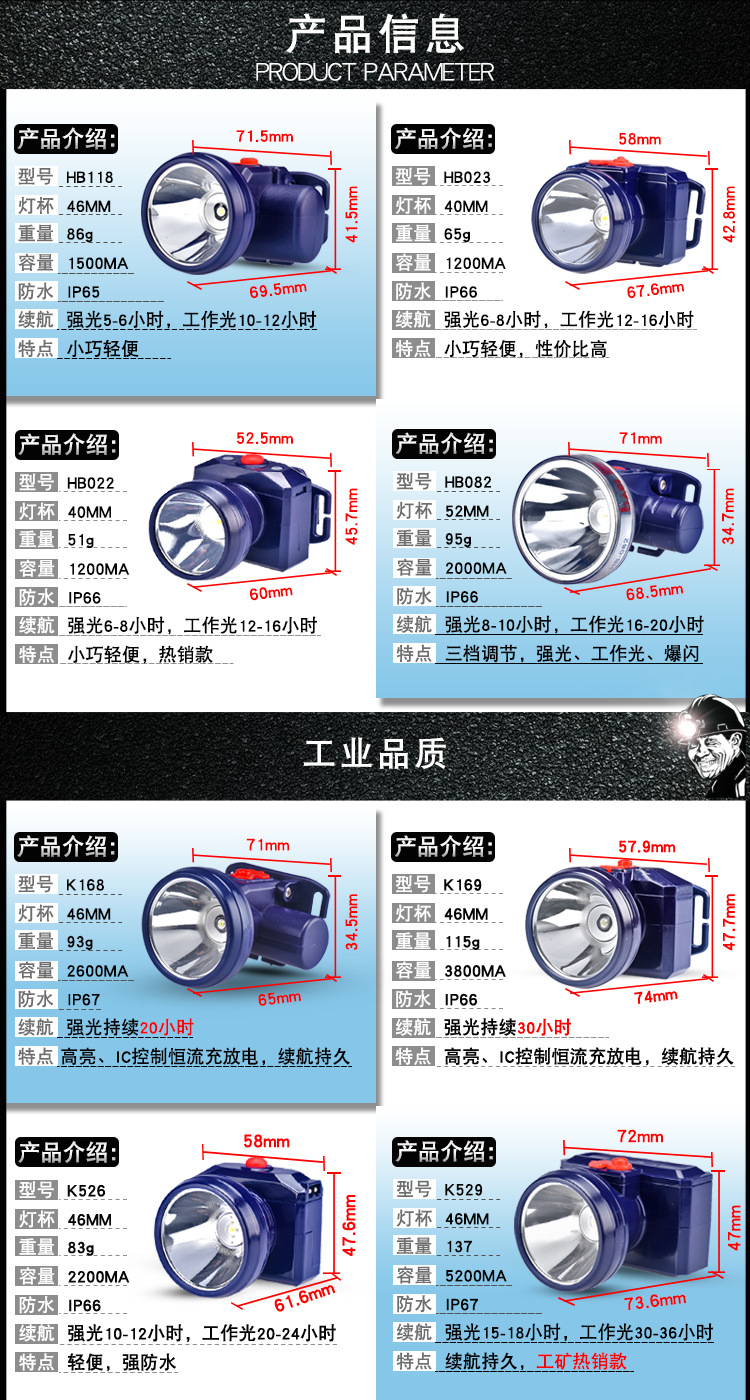 产品信息
PRODUCT PARAMETER

产品介绍:
型号 HB118
灯杯 46MM
重量 86g
容量 1500MA
防水 IP65
续航 强光5-6小时，工作光10-12小时
特点 小巧轻便
71.5mm
41.5mm
69.5mm

产品介绍:
型号 HB023
灯杯 40MM
重量 65g
容量 1200MA
防水 IP66
续航 强光6-8小时，工作光12-16小时
特点 小巧轻便，性价比高
58mm
42.8mm
67.6mm

产品介绍:
型号 HB022
灯杯 40MM
重量 51g
容量 1200MA
防水 IP66
续航 强光6-8小时，工作光12-16小时
特点 小巧轻便，热销款
52.5mm
45.7mm
60mm

产品介绍:
型号 HB082
灯杯 52MM
重量 95g
容量 2000MA
防水 IP66
续航 强光8-10小时，工作光16-20小时
特点 三档调节，强光、工作光、爆闪
71mm
34.7mm
68.5mm

工业品质

产品介绍:
型号 K168
灯杯 46MM
重量 93g
容量 2600MA
防水 IP67
续航 强光持续20小时
特点 高亮、IC控制恒流充放电，续航持久
71mm
34.5mm
65mm

产品介绍:
型号 K169
灯杯 46MM
重量 115g
容量 3800MA
防水 IP66
续航 强光持续30小时
特点 高亮、IC控制恒流充放电，续航持久
57.9mm
47.7mm
74mm

产品介绍:
型号 K526
灯杯 46MM
重量 83g
容量 2200MA
防水 IP66
续航 强光10-12小时，工作光20-24小时
特点 轻便，强防水
58mm
47.6mm
61.6mm

产品介绍:
型号 K529
灯杯 46MM
重量 137
容量 5200MA
防水 IP67
续航 强光15-18小时，工作光30-36小时
特点 续航持久，工矿热销款
72mm
47mm
73.6mm