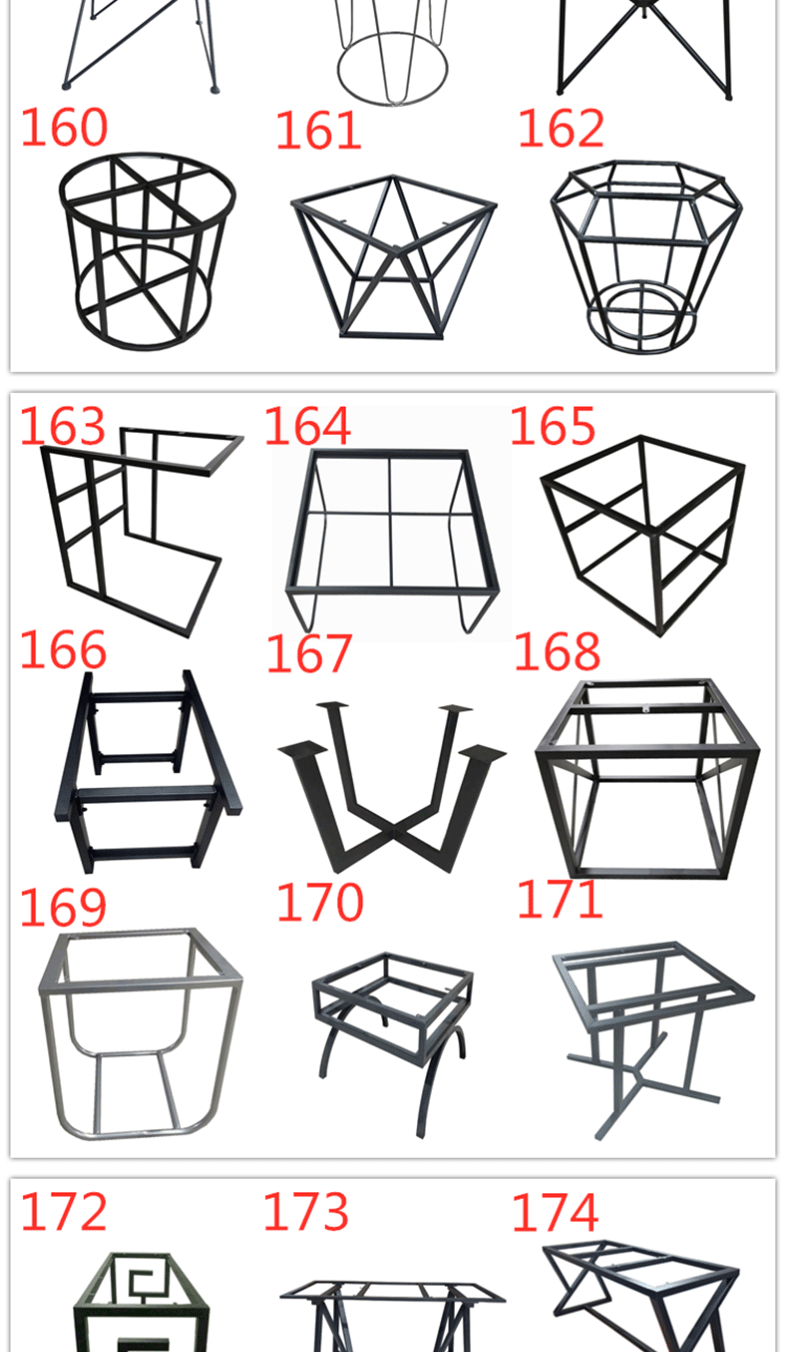 160
161
162
163
164
165
166
167
168
169
170
171
172
173
174