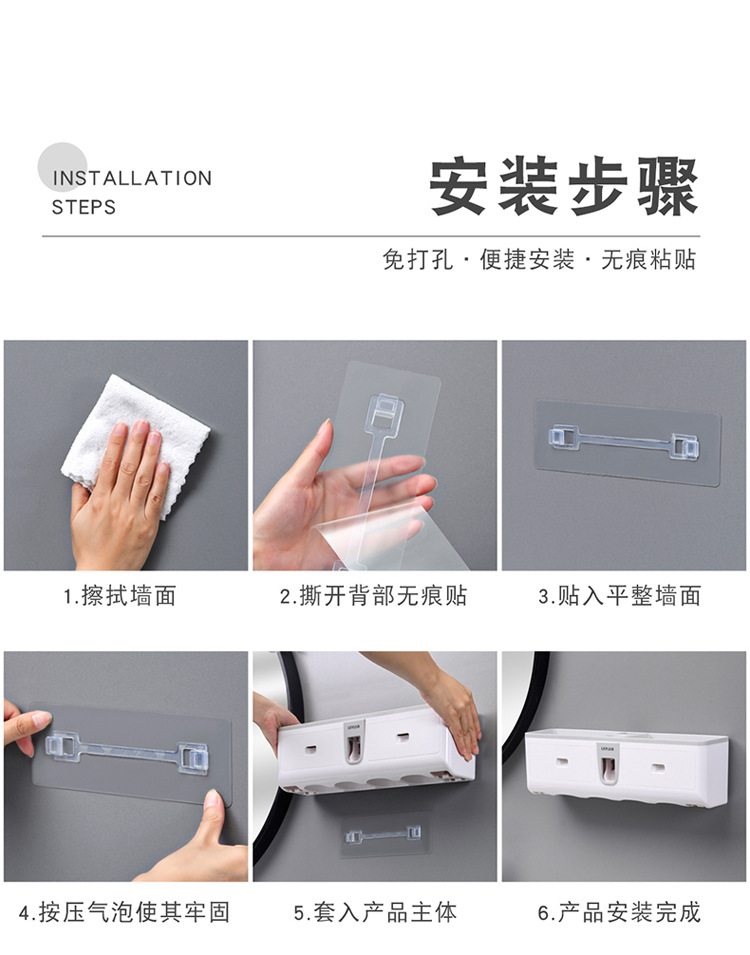 INSTALLATION STEPS

安装步骤

免打孔 · 便捷安装 · 无痕粘贴

1.擦拭墙面

2.撕开背部无痕贴

3.贴入平整墙面

4.按压气泡使其牢固

5.套入产品主体

6.产品安装完成