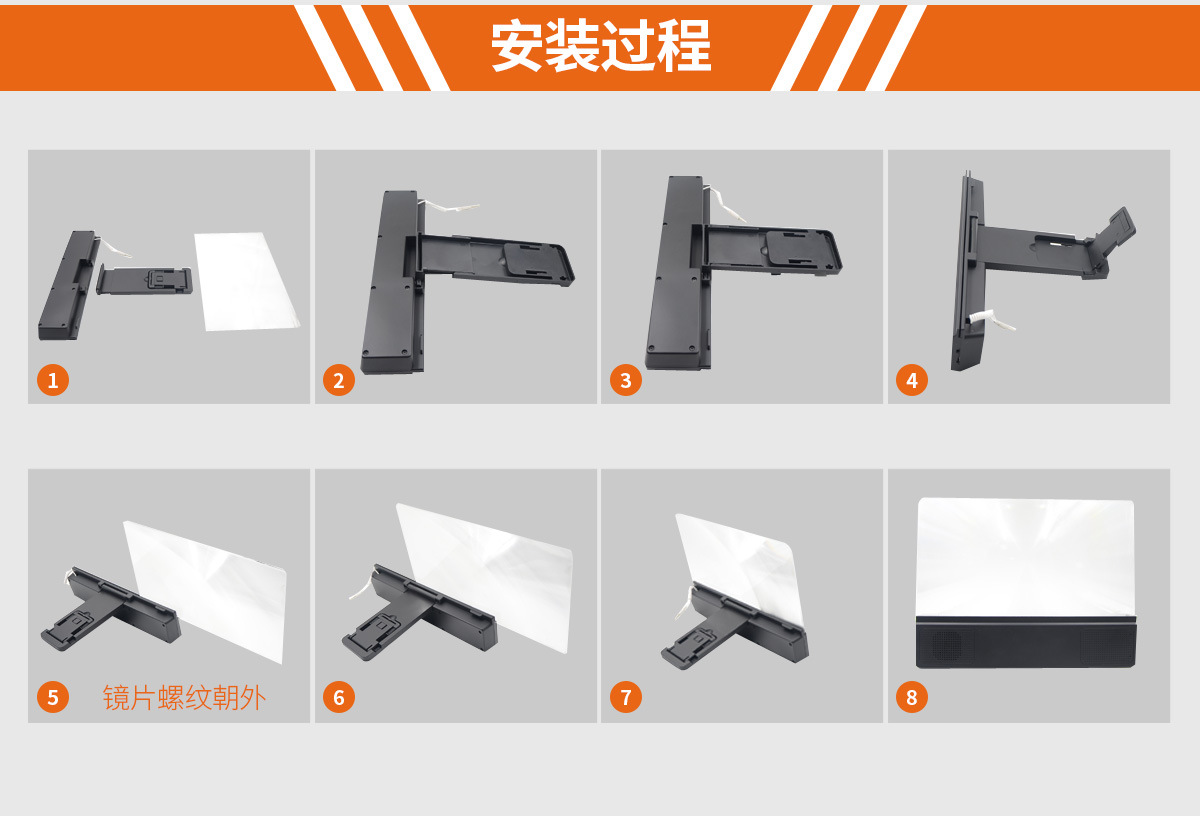 安装过程

1

2

3

4

5 镜片螺纹朝外

6

7

8