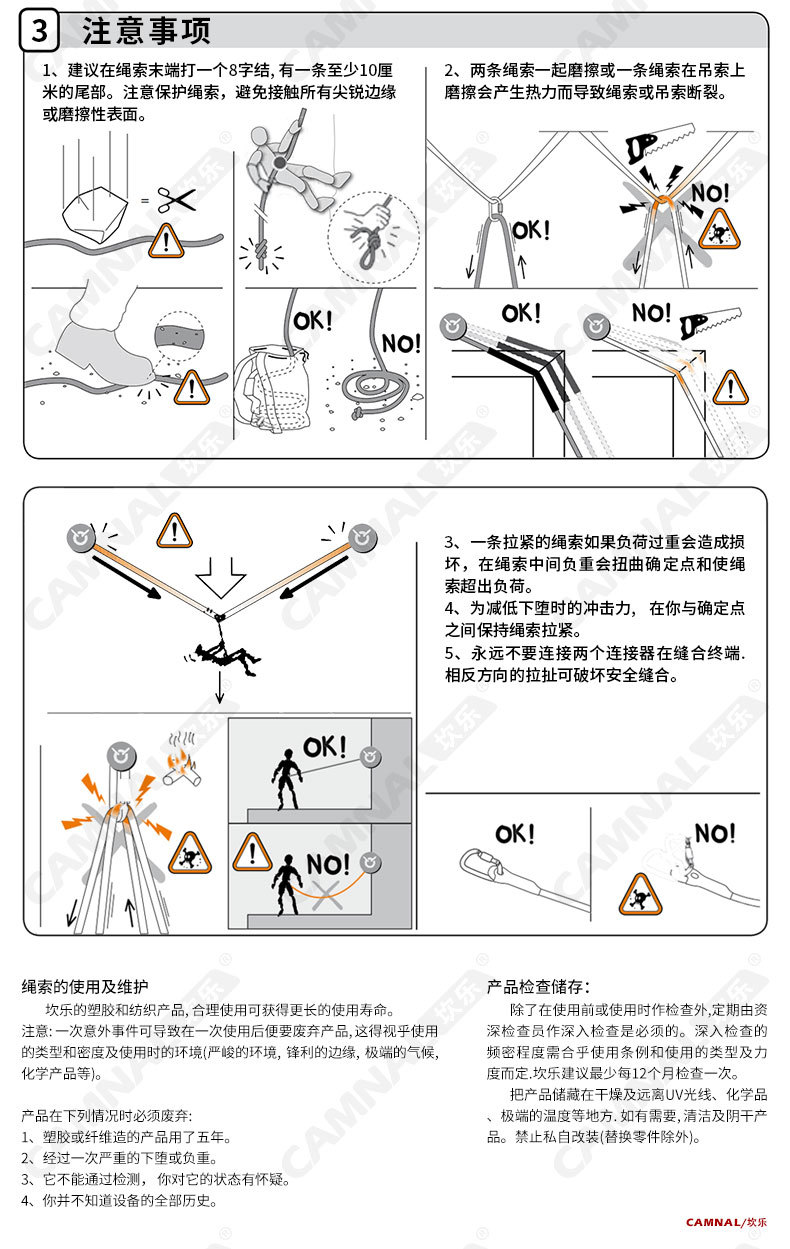 3 注意事项

1、建议在绳索末端打一个8字结, 有一条至少10厘米的尾部。注意保护绳索，避免接触所有尖锐边缘或磨擦性表面。

OK!

NO!

2、两条绳索一起磨擦或一条绳索在吊索上磨擦会产生热力而导致绳索或吊索断裂。

OK!

NO!

OK!

NO!

3、一条拉紧的绳索如果负荷过重会造成损坏，在绳索中间负重会扭曲确定点和使绳索超出负荷。
4、为减低下堕时的冲击力， 在你与确定点之间保持绳索拉紧。
5、永远不要连接两个连接器在缝合终端. 相反方向的拉扯可破坏安全缝合。

OK!

NO!

OK!

NO!

绳索的使用及维护
坎乐的塑胶和纺织产品, 合理使用可获得更长的使用寿命。
注意: 一次意外事件可导致在一次使用后便要废弃产品, 这得视乎使用的类型和密度及使用时的环境(严峻的环境, 锋利的边缘, 极端的气候, 化学产品等)。

产品在下列情况时必须废弃:
1、塑胶或纤维造的产品用了五年。
2、经过一次严重的下堕或负重。
3、它不能通过检测， 你对它的状态有怀疑。
4、你并不知道设备的全部历史。

产品检查储存:
除了在使用前或使用时作检查外,定期由资深检查员作深入检查是必须的。深入检查的频密程度需合乎使用条例和使用的类型及力度而定.坎乐建议最少每12个月检查一次。
把产品储藏在干燥及远离UV光线、化学品、极端的温度等地方. 如有需要, 清洁及阴干产品。禁止私自改装(替换零件除外)。

CAMNAL/坎乐