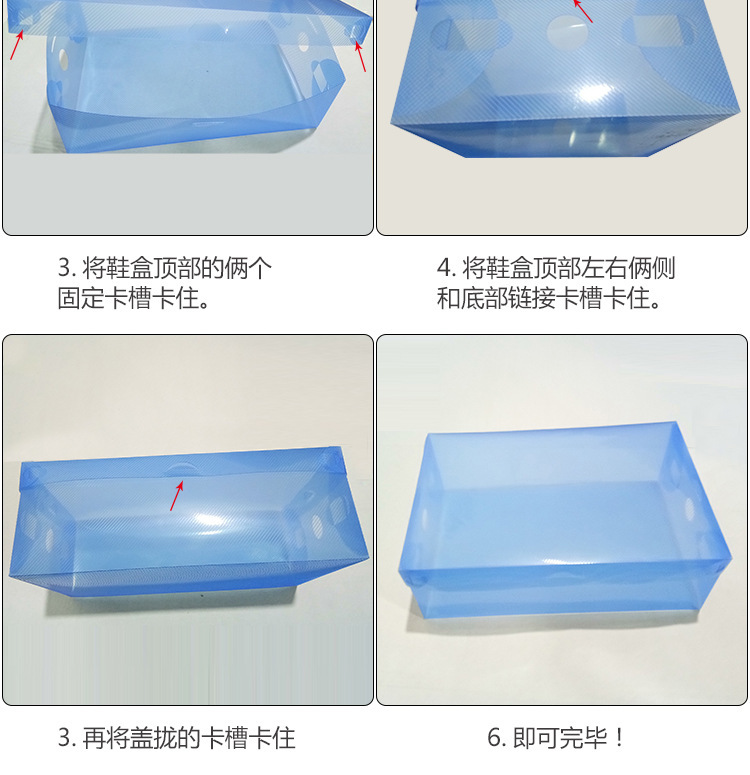 3. 将鞋盒顶部的俩个固定卡槽卡住。

4. 将鞋盒顶部左右俩侧和底部链接卡槽卡住。

3. 再将盖拢的卡槽卡住

6. 即可完毕！