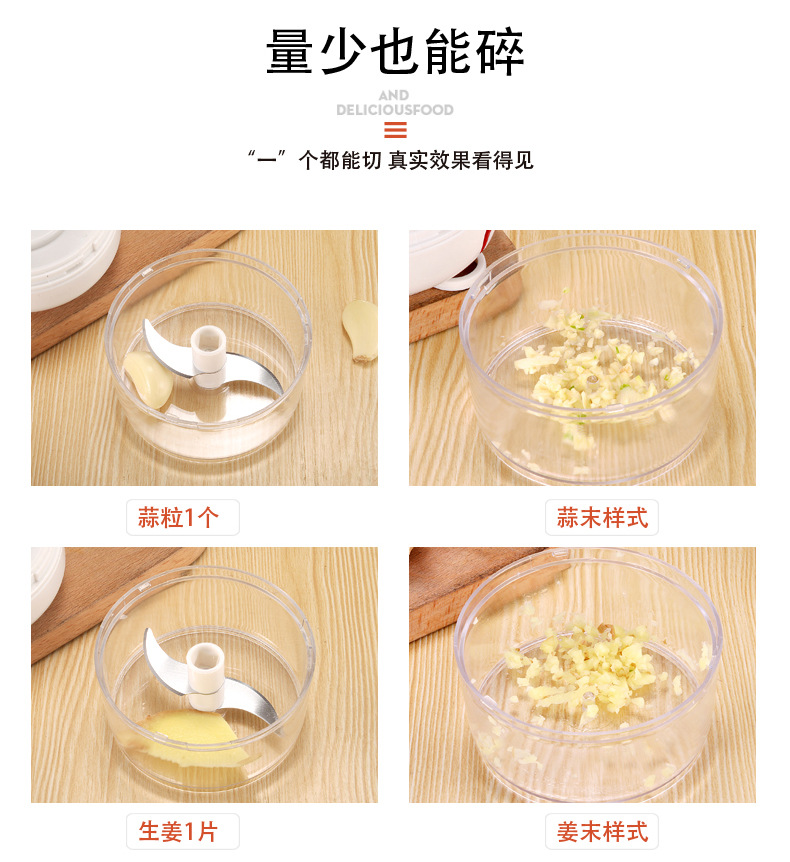 量少也能碎

AND
DELICIOUSFOOD

“一”个都能切 真实效果看得见

蒜粒1个

蒜末样式

生姜1片

姜末样式