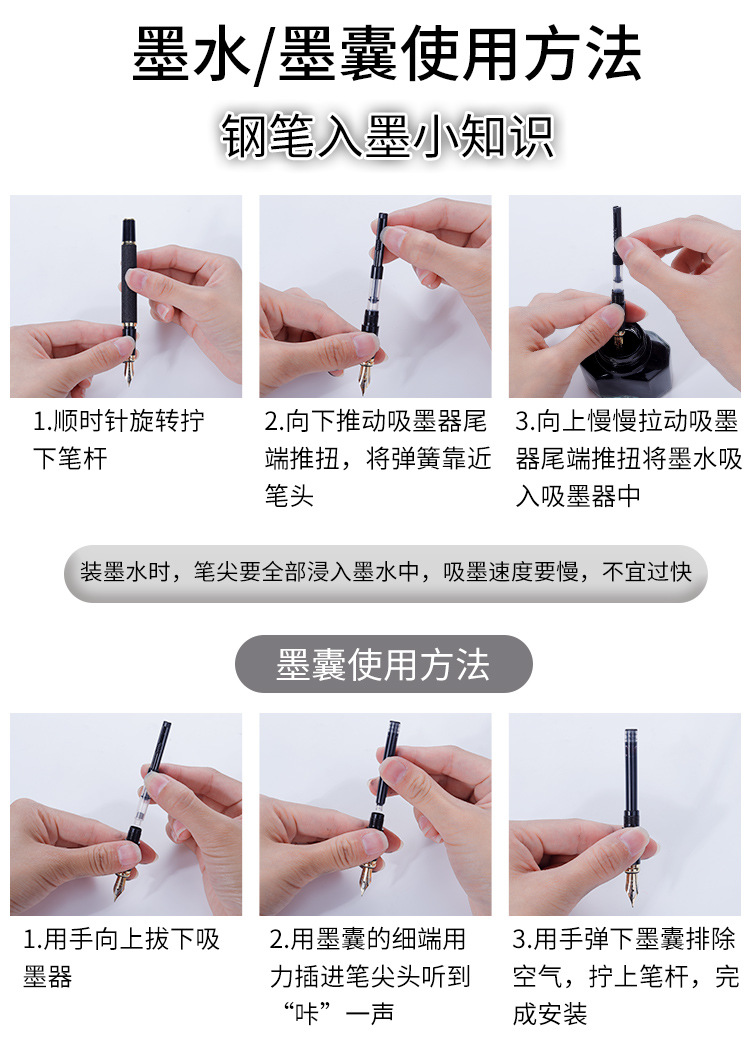 墨水/墨囊使用方法

钢笔入墨小知识

1.顺时针旋转拧下笔杆

2.向下推动吸墨器尾端推扭，将弹簧靠近笔头

3.向上慢慢拉动吸墨器尾端推扭将墨水吸入吸墨器中

装墨水时，笔尖要全部浸入墨水中，吸墨速度要慢，不宜过快

墨囊使用方法

1.用手向上拔下吸墨器

2.用墨囊的细端用力插进笔尖头听到“咔”一声

3.用手弹下墨囊排除空气，拧上笔杆，完成安装