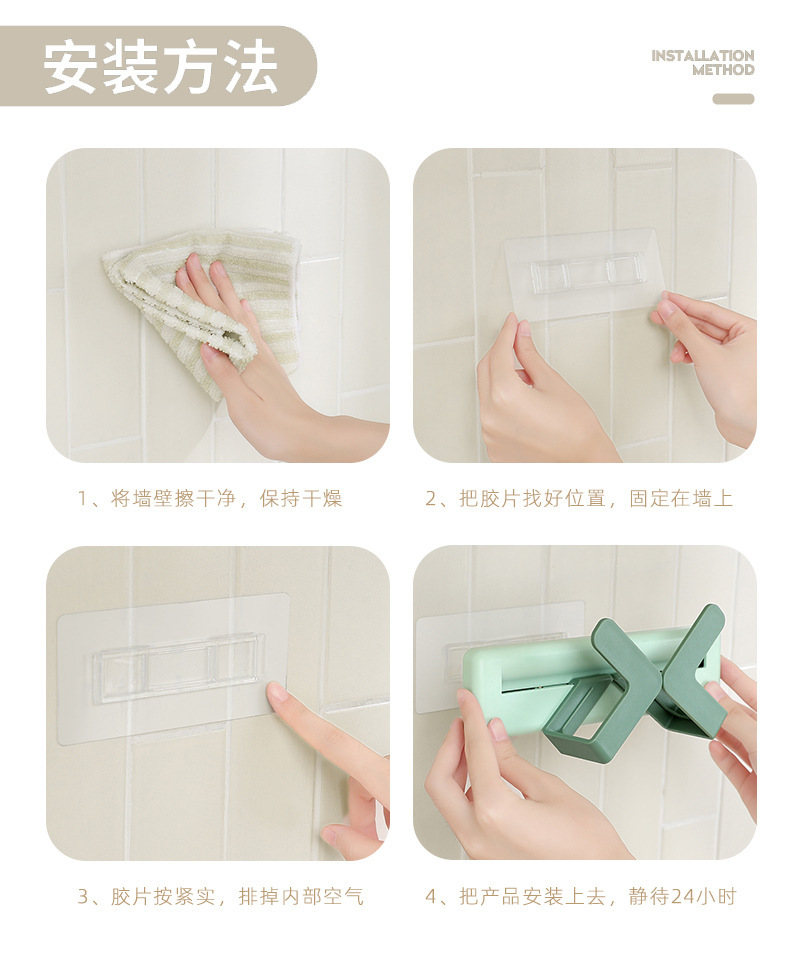 安装方法

INSTALLATION METHOD

1、将墙壁擦干净，保持干燥

2、把胶片找好位置，固定在墙上

3、胶片按紧实，排掉内部空气

4、把产品安装上去，静待24小时