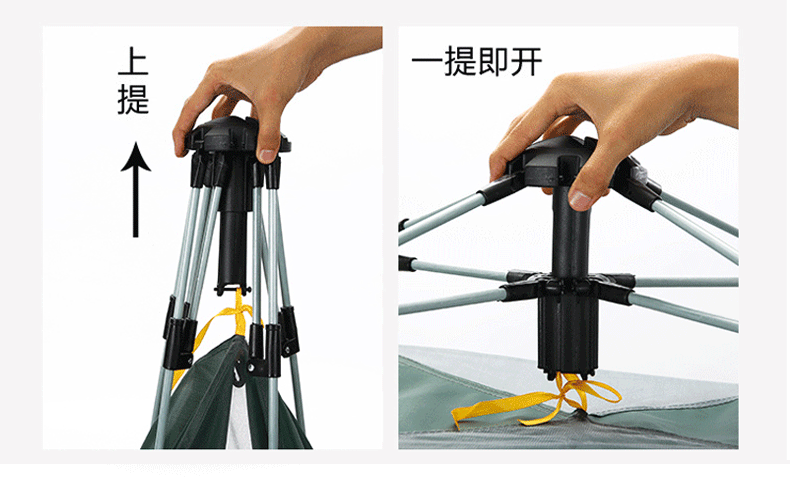 上提

一提即开