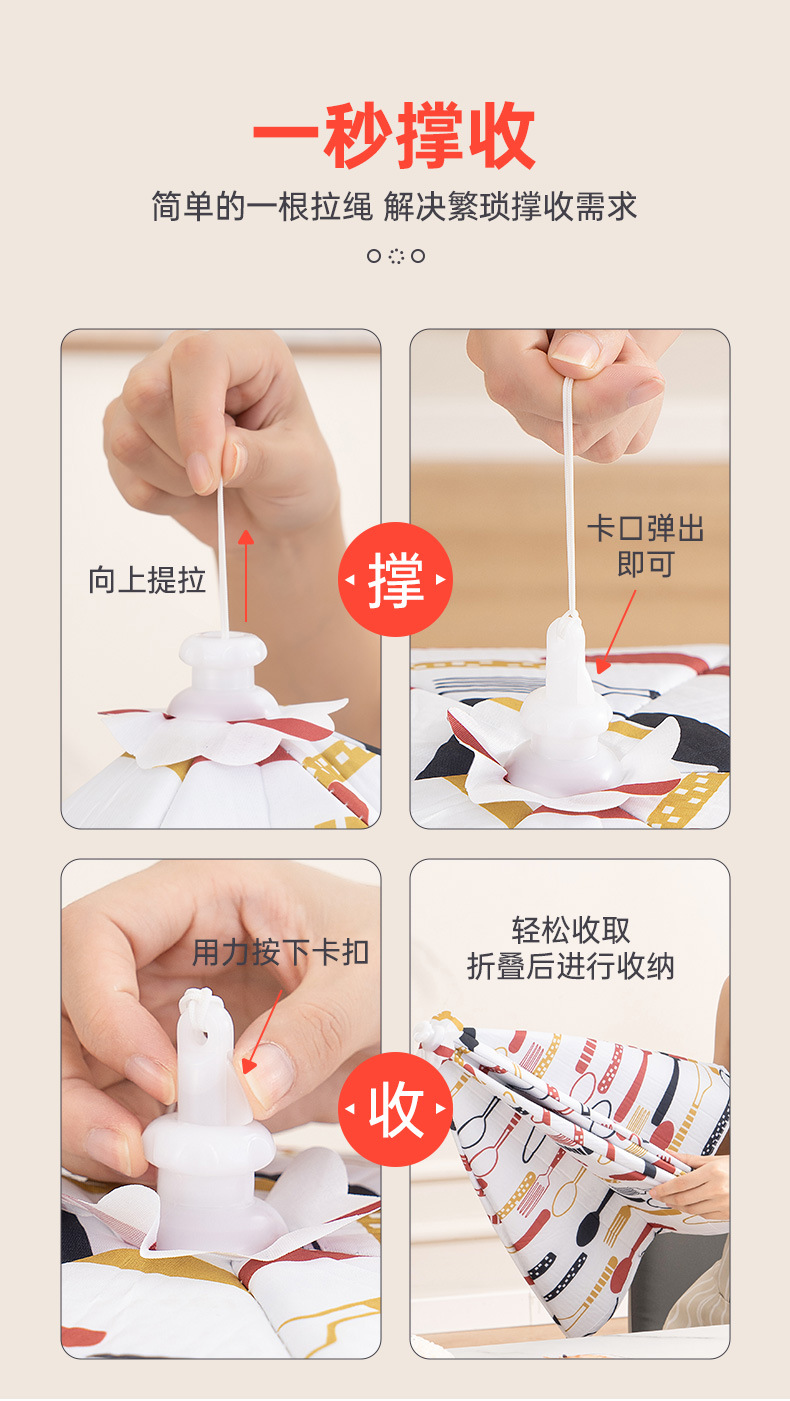 一秒撑收

简单的一根拉绳 解决繁琐撑收需求

向上提拉

撑

卡口弹出即可

用力按下卡扣

收

轻松收取
折叠后进行收纳