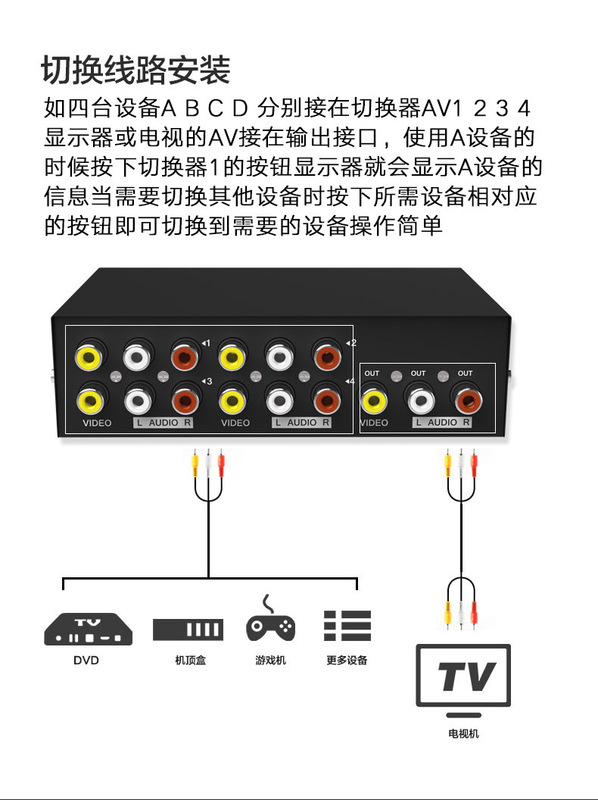 切换线路安装

如四台设备A B C D 分别接在切换器AV1 2 3 4 显示器或电视的AV接在输出接口，使用A设备的时候按下切换器1的按钮显示器就会显示A设备的信息当需要切换其他设备时按下所需设备相对应的按钮即可切换到需要的设备操作简单

1 2 3 4

VIDEO L AUDIO R VIDEO L AUDIO R

OUT OUT OUT

VIDEO L AUDIO R

TV

DVD 机顶盒 游戏机 更多设备

TV

电视机